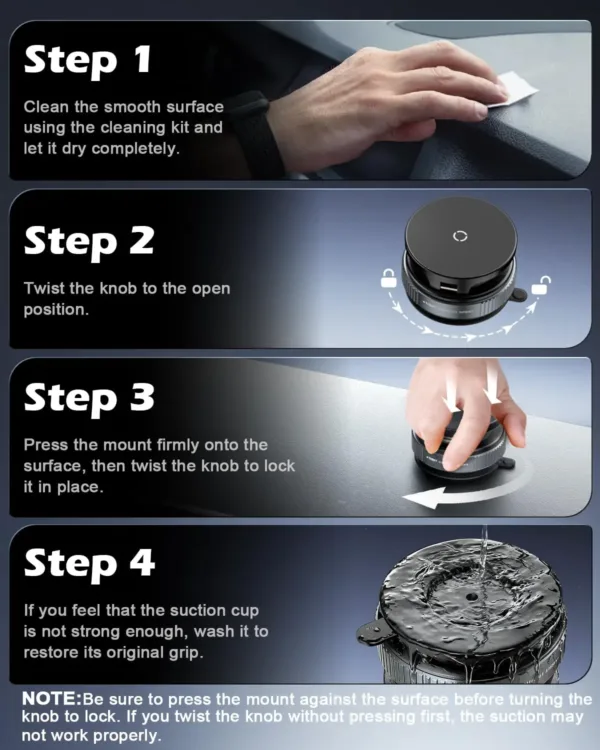 Step 1

Clean the smooth surface using the cleaning kit and let it dry completely.

Step 2

Twist the knob to the open position.

Step 3

Press the mount firmly onto the surface, then twist the knob to lock it in place.

Step 4

If you feel that the suction cup is not strong enough, wash it to restore its original grip.

NOTE:Be sure to press the mount against the surface before turning the knob to lock. If you twist the knob without pressing first, the suction may not work properly.