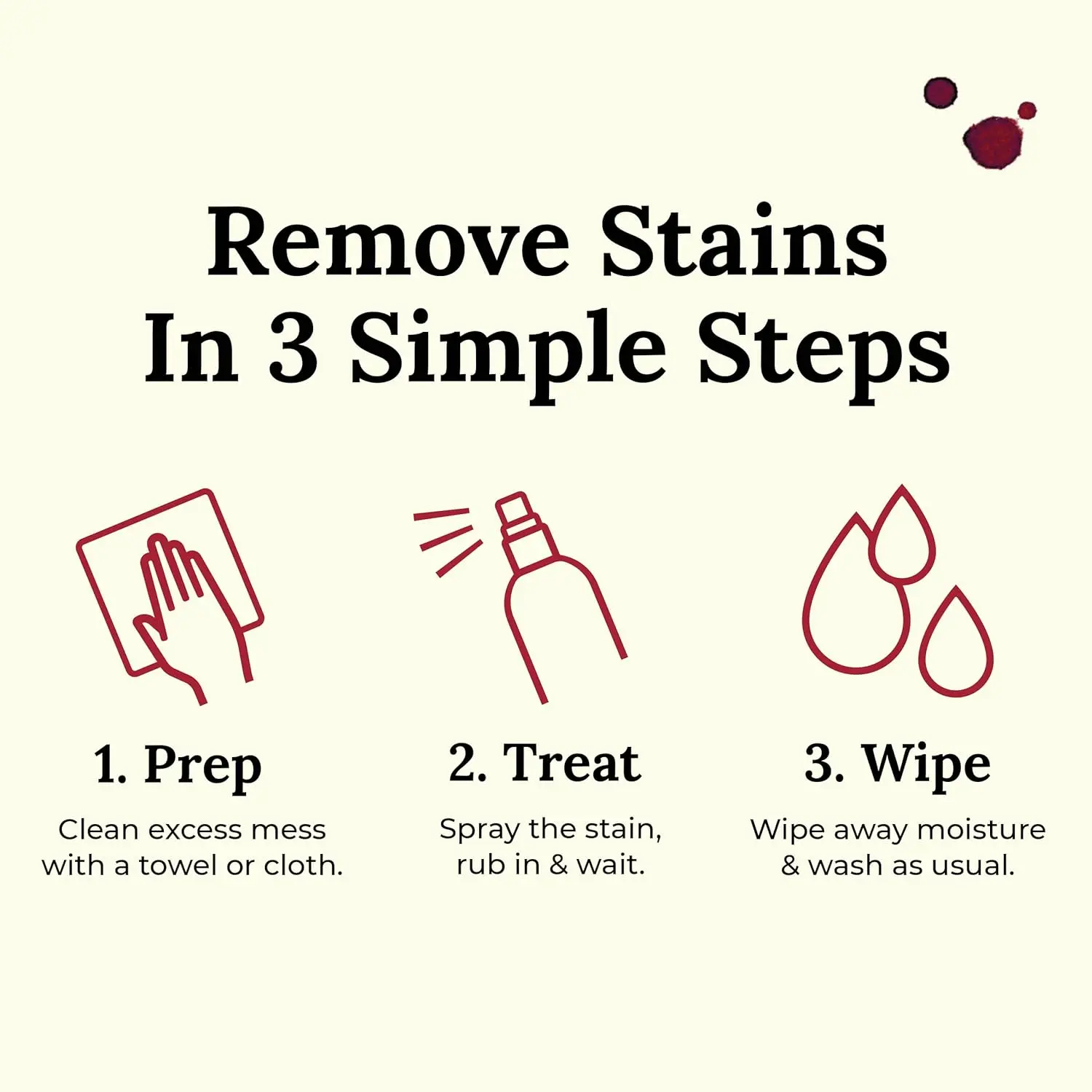 Remove Stains
In 3 Simple Steps

1. Prep
Clean excess mess with a towel or cloth.

2. Treat
Spray the stain, rub in & wait.

3. Wipe
Wipe away moisture & wash as usual.