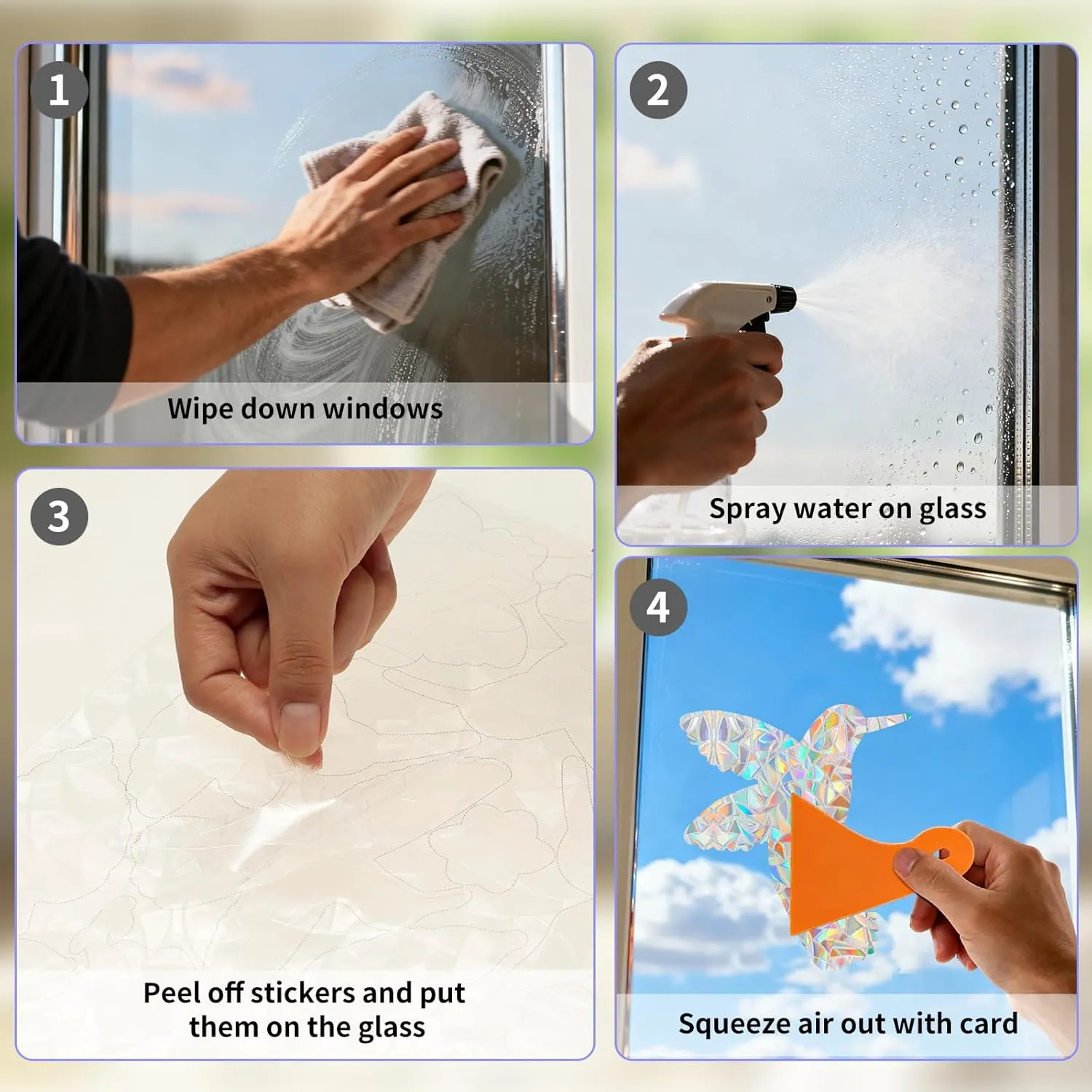 1
Wipe down windows

2
Spray water on glass

3
Peel off stickers and put them on the glass

4
Squeeze air out with card