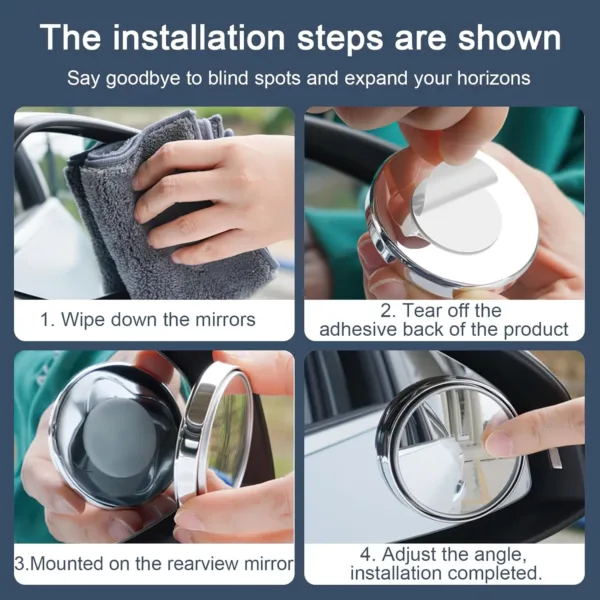 The installation steps are shown

Say goodbye to blind spots and expand your horizons

1. Wipe down the mirrors

2. Tear off the adhesive back of the product

3.Mounted on the rearview mirror

4. Adjust the angle, installation completed.