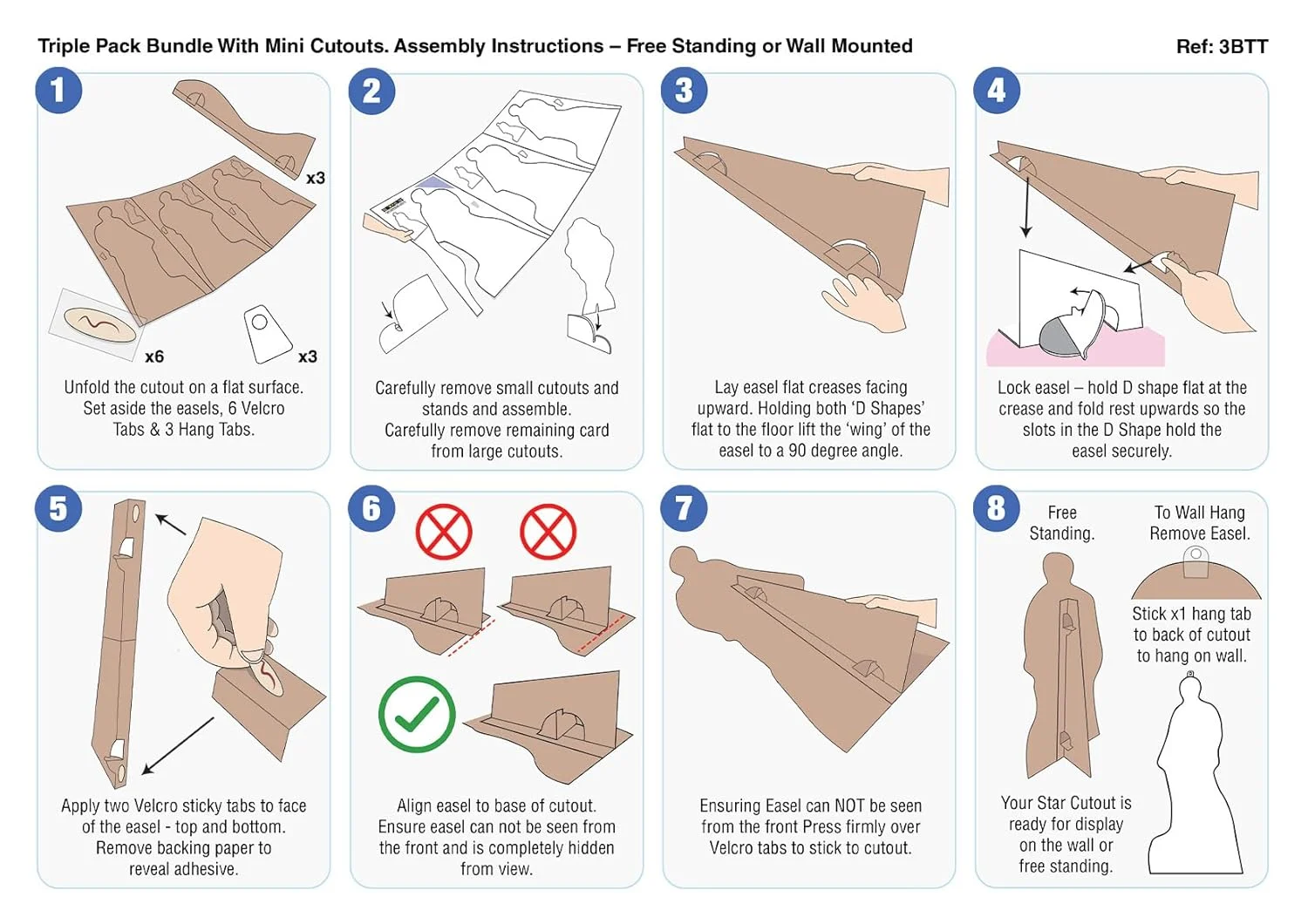 Triple Pack Bundle With Mini Cutouts. Assembly Instructions – Free Standing or Wall Mounted

Ref: 3BTT

1

x3

x6

x3

Unfold the cutout on a flat surface. Set aside the easels, 6 Velcro Tabs & 3 Hang Tabs.

2

Carefully remove small cutouts and stands and assemble. Carefully remove remaining card from large cutouts.

3

Lay easel flat creases facing upward. Holding both 'D Shapes' flat to the floor lift the 'wing' of the easel to a 90 degree angle.

4

Lock easel – hold D shape flat at the crease and fold rest upwards so the slots in the D Shape hold the easel securely.

5

Apply two Velcro sticky tabs to face of the easel - top and bottom. Remove backing paper to reveal adhesive.

6

Align easel to base of cutout. Ensure easel can not be seen from the front and is completely hidden from view.

7

Ensuring Easel can NOT be seen from the front Press firmly over Velcro tabs to stick to cutout.

8

Free Standing.

To Wall Hang Remove Easel.

Stick x1 hang tab to back of cutout to hang on wall.

Your Star Cutout is ready for display on the wall or free standing.