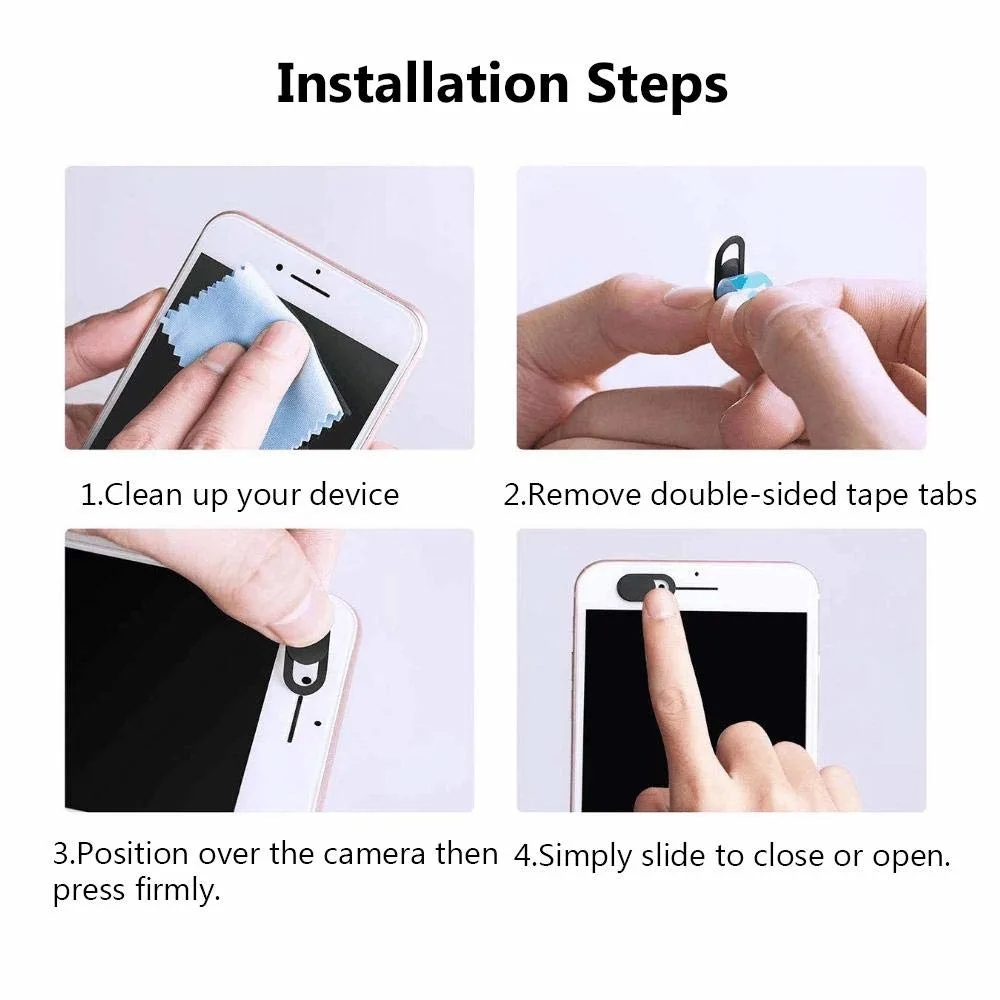 Installation Steps

1.Clean up your device

2.Remove double-sided tape tabs

3.Position over the camera then press firmly.

4.Simply slide to close or open.