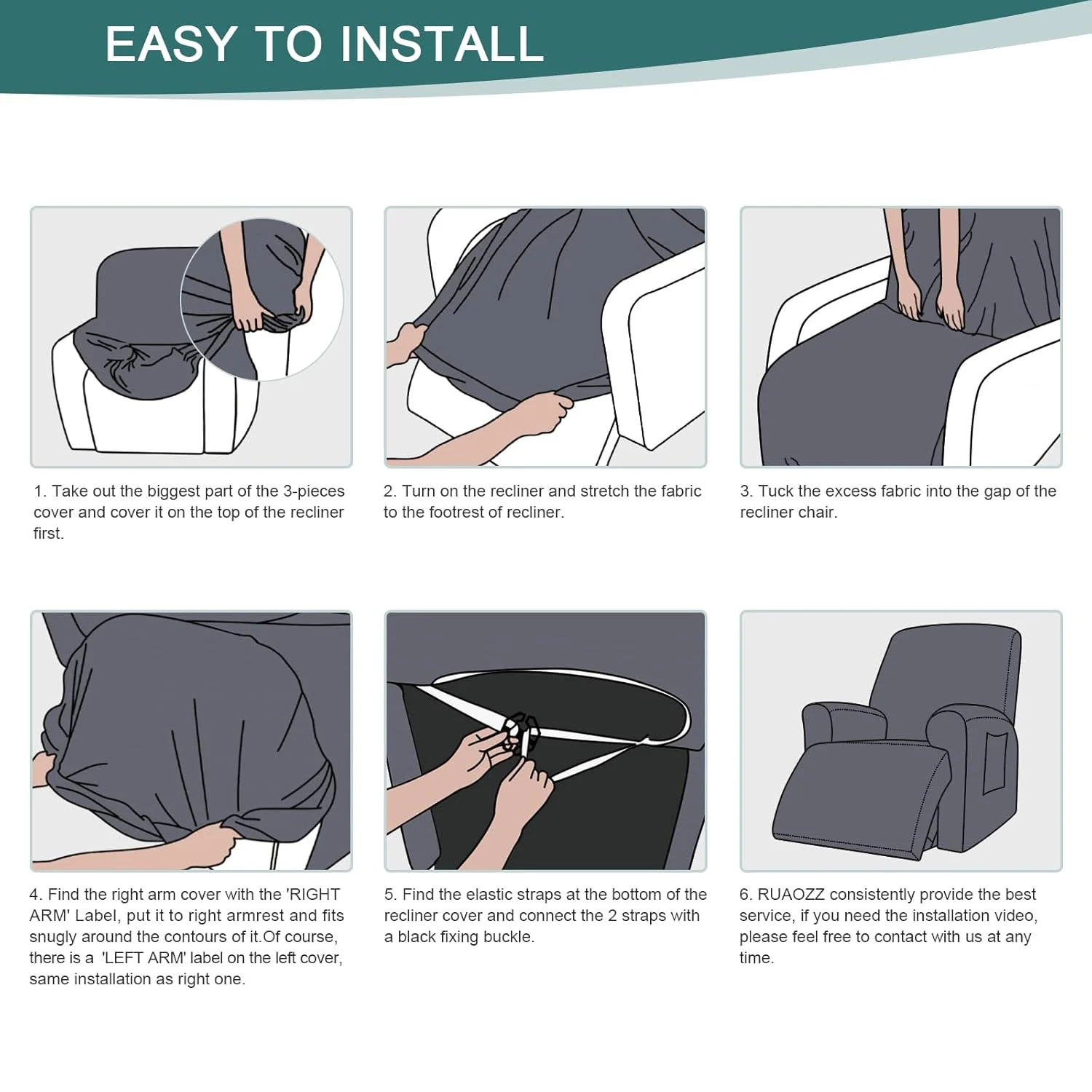 EASY TO INSTALL

1. Take out the biggest part of the 3-pieces cover and cover it on the top of the recliner first.

2. Turn on the recliner and stretch the fabric to the footrest of recliner.

3. Tuck the excess fabric into the gap of the recliner chair.

4. Find the right arm cover with the 'RIGHT ARM' Label, put it to right armrest and fits snugly around the contours of it.Of course, there is a 'LEFT ARM' label on the left cover, same installation as right one.

5. Find the elastic straps at the bottom of the recliner cover and connect the 2 straps with a black fixing buckle.

6. RUAOZZ consistently provide the best service, if you need the installation video, please feel free to contact with us at any time.