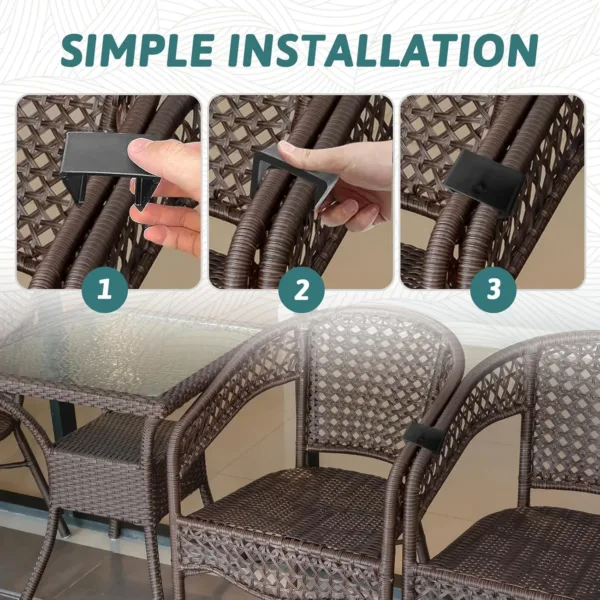 SIMPLE INSTALLATION

1

2

3