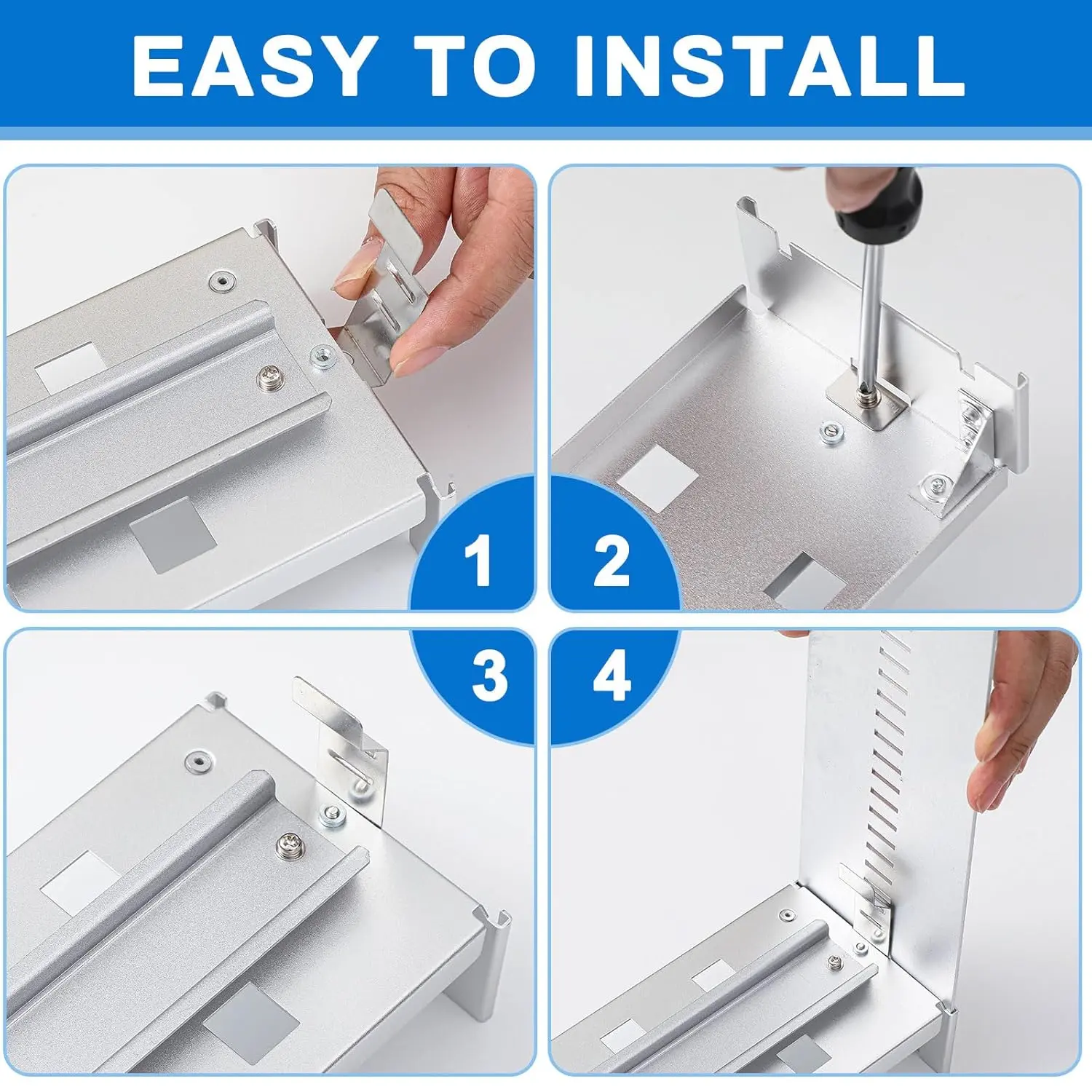 EASY TO INSTALL

1

2

3

4