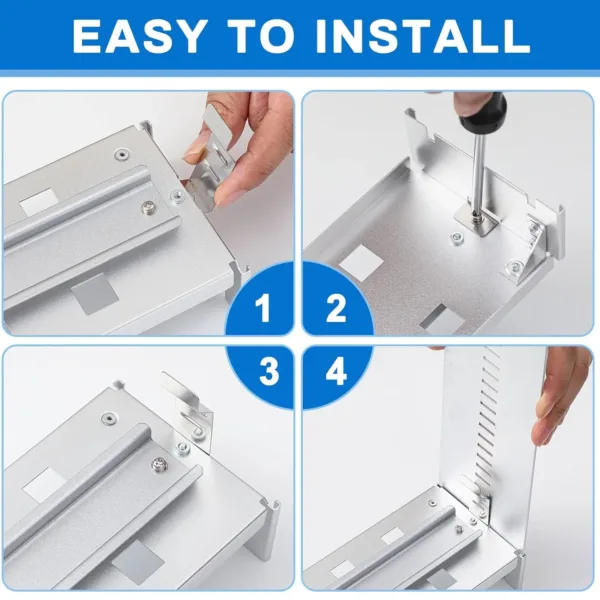 EASY TO INSTALL

1

2

3

4