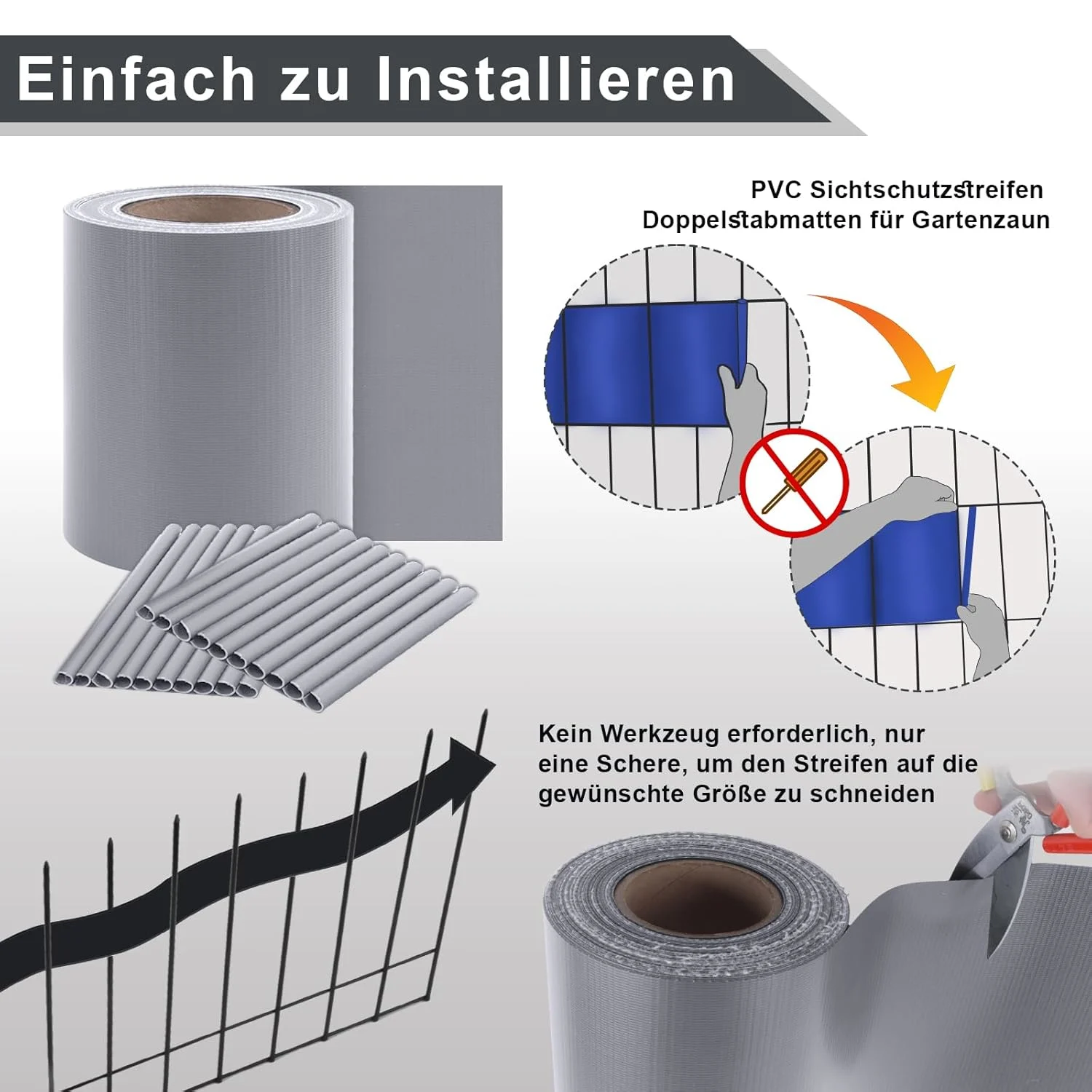 Einfach zu Installieren

PVC Sichtschutzstreifen
Doppelstabmatten für Gartenzaun

Kein Werkzeug erforderlich, nur eine Schere, um den Streifen auf die gewünschte Größe zu schneiden