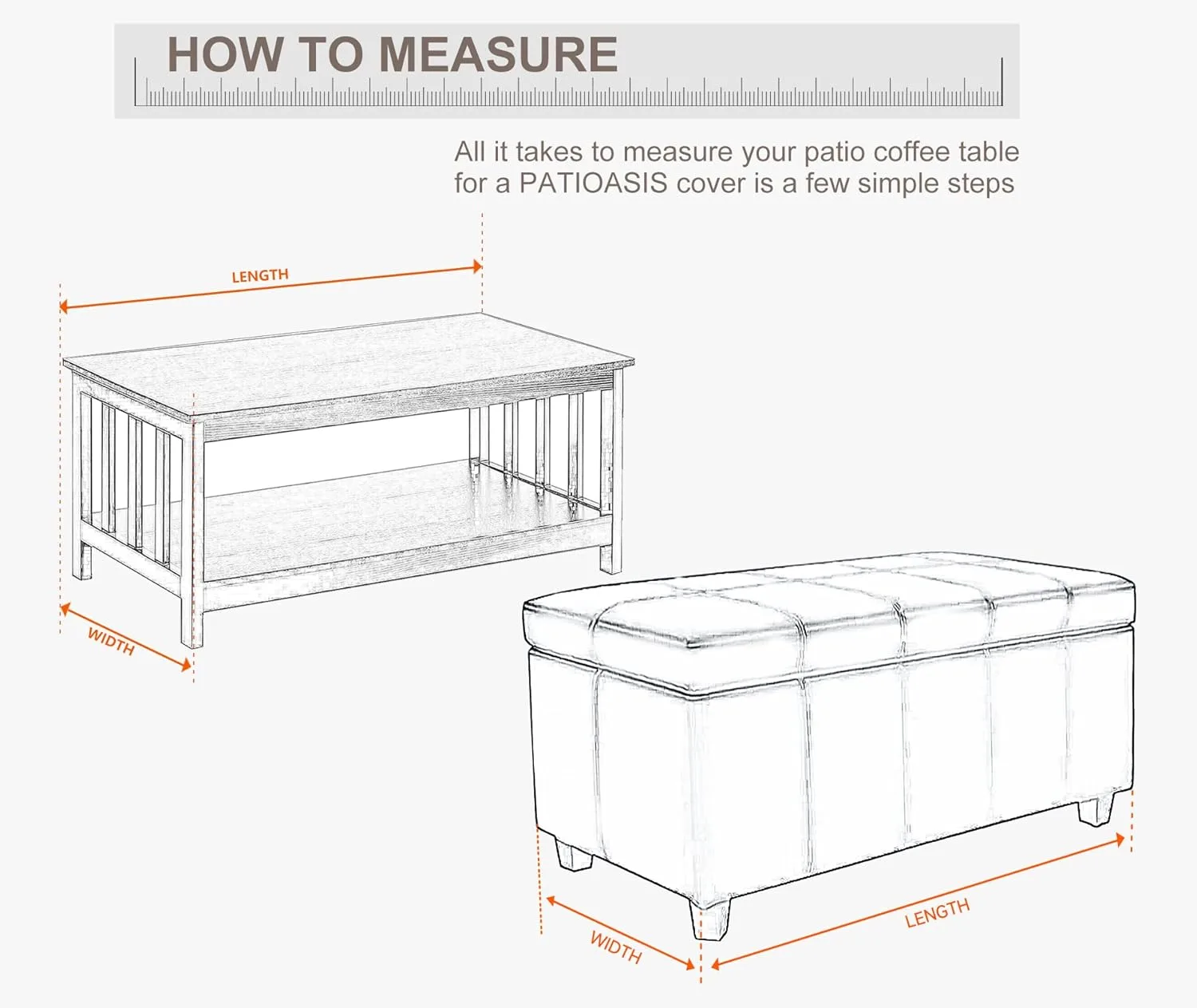 HOW TO MEASURE

All it takes to measure your patio coffee table for a PATIOASIS cover is a few simple steps

LENGTH

WIDTH

WIDTH

LENGTH