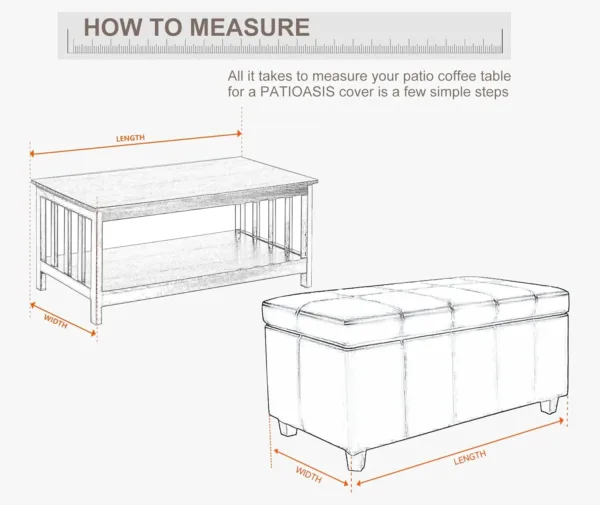 HOW TO MEASURE

All it takes to measure your patio coffee table for a PATIOASIS cover is a few simple steps

LENGTH

WIDTH

WIDTH

LENGTH