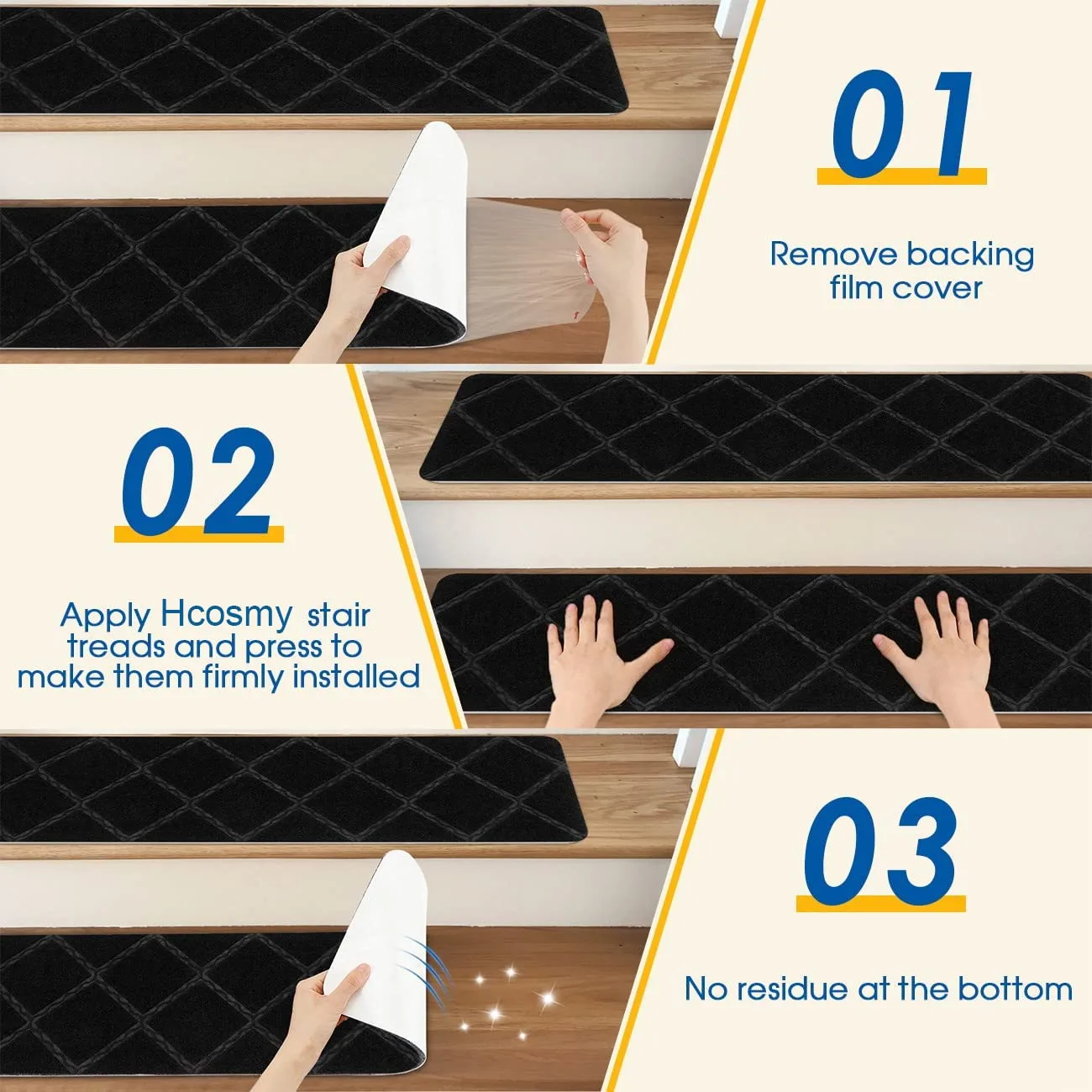 01

Remove backing film cover

02

Apply Hcosmy stair treads and press to make them firmly installed

03

No residue at the bottom