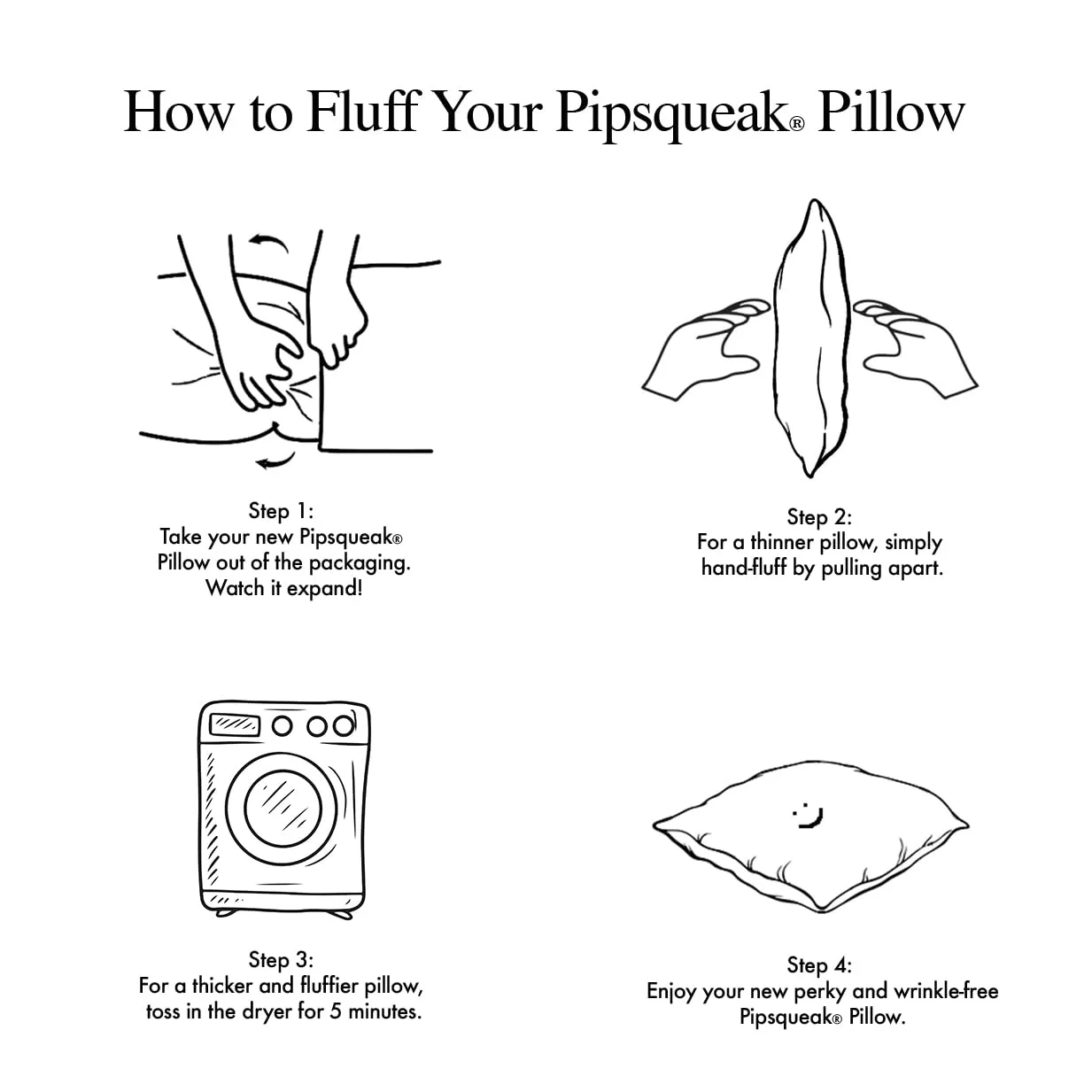 How to Fluff Your Pipsqueak® Pillow

Step 1:
Take your new Pipsqueak® Pillow out of the packaging. Watch it expand!

Step 2:
For a thinner pillow, simply hand-fluff by pulling apart.

Step 3:
For a thicker and fluffier pillow, toss in the dryer for 5 minutes.

Step 4:
Enjoy your new perky and wrinkle-free Pipsqueak® Pillow.