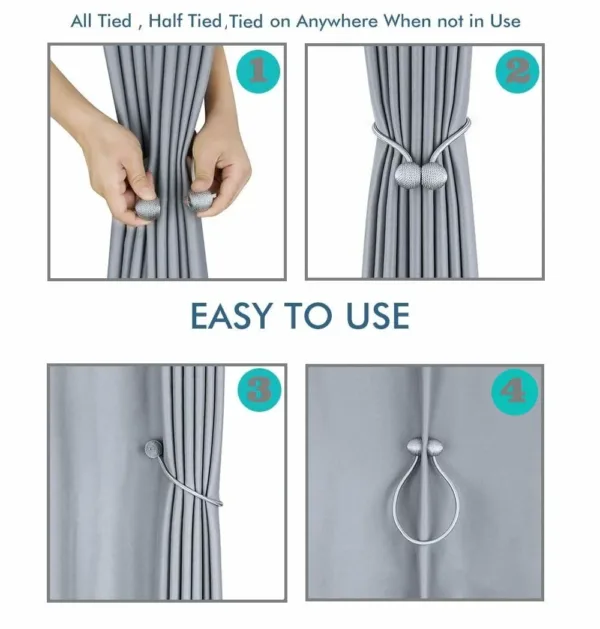 All Tied , Half Tied,Tied on Anywhere When not in Use

1

2

EASY TO USE

3

4