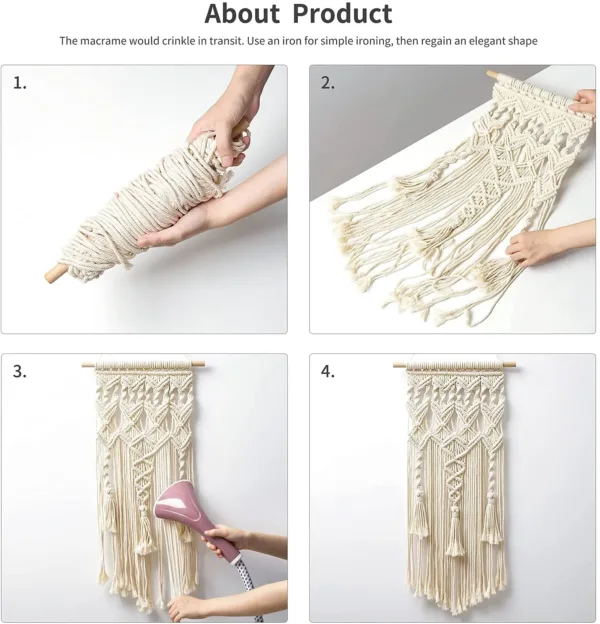 About Product

The macrame would crinkle in transit. Use an iron for simple ironing, then regain an elegant shape

1.

2.

3.

4.