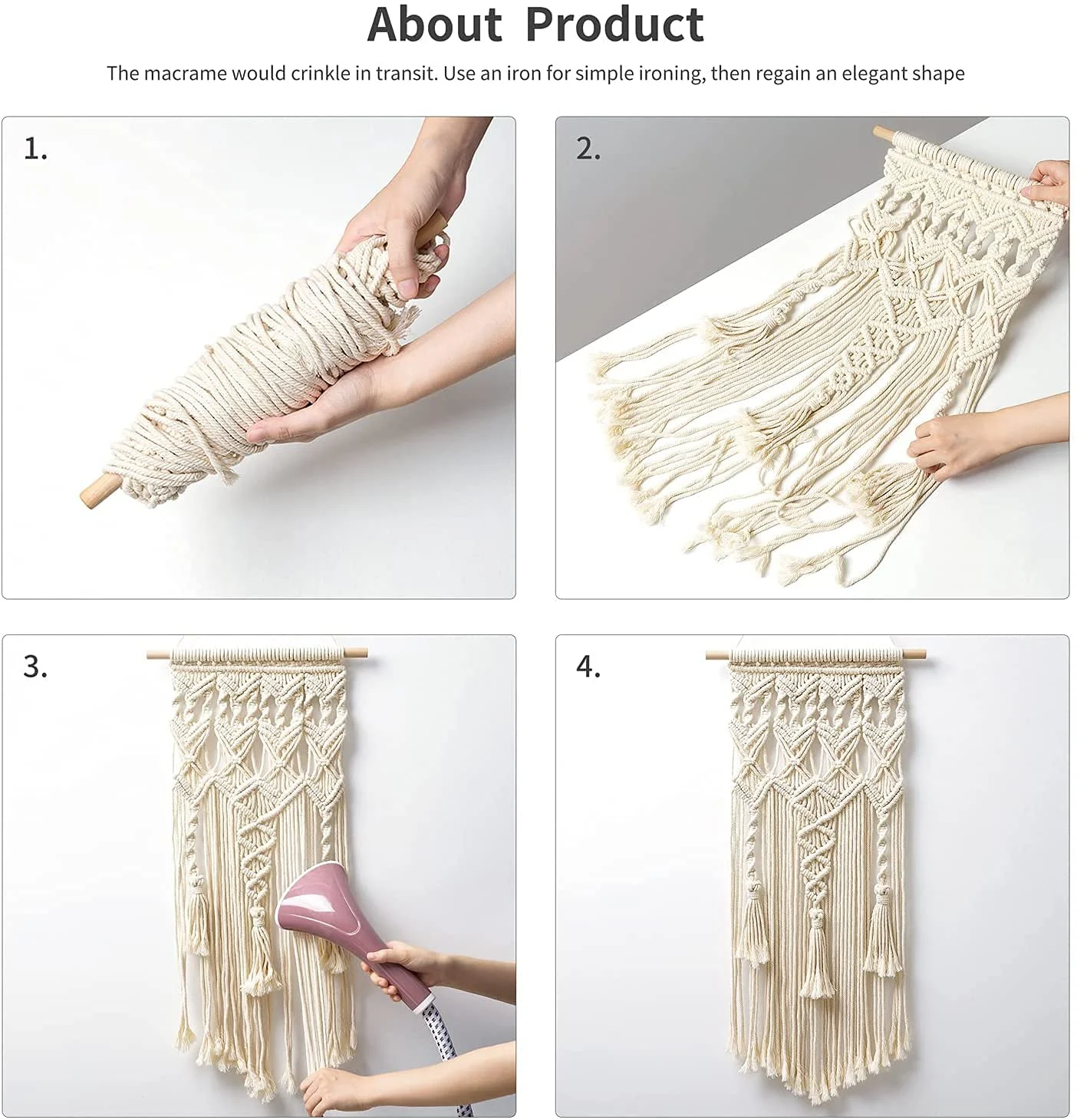 About Product

The macrame would crinkle in transit. Use an iron for simple ironing, then regain an elegant shape

1.

2.

3.

4.