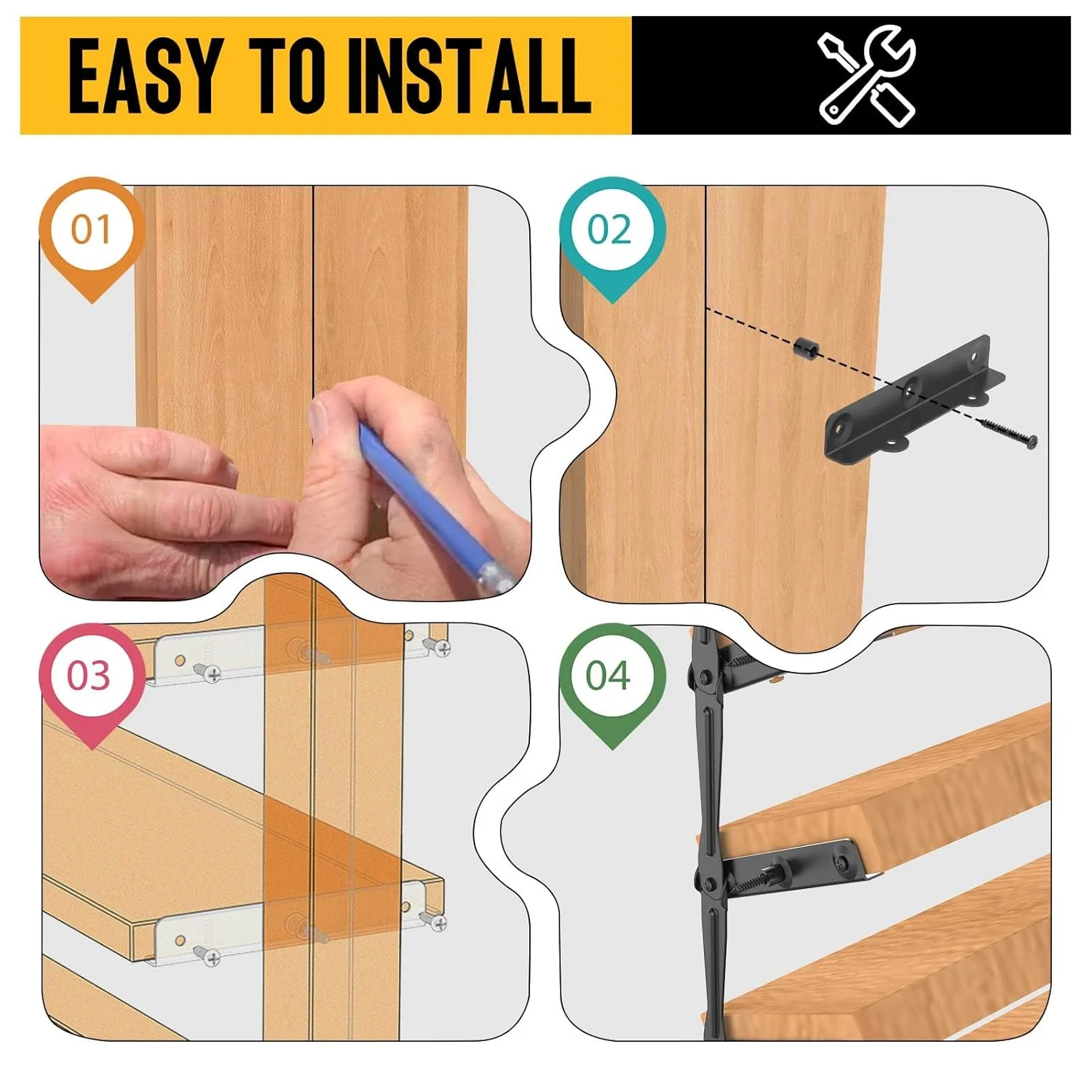 EASY TO INSTALL

01

02

03

04