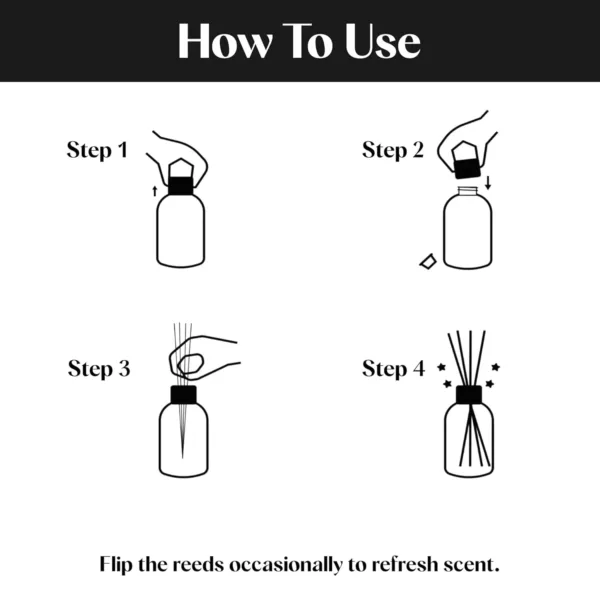 How To Use

Step 1

Step 2

Step 3

Step 4

Flip the reeds occasionally to refresh scent.