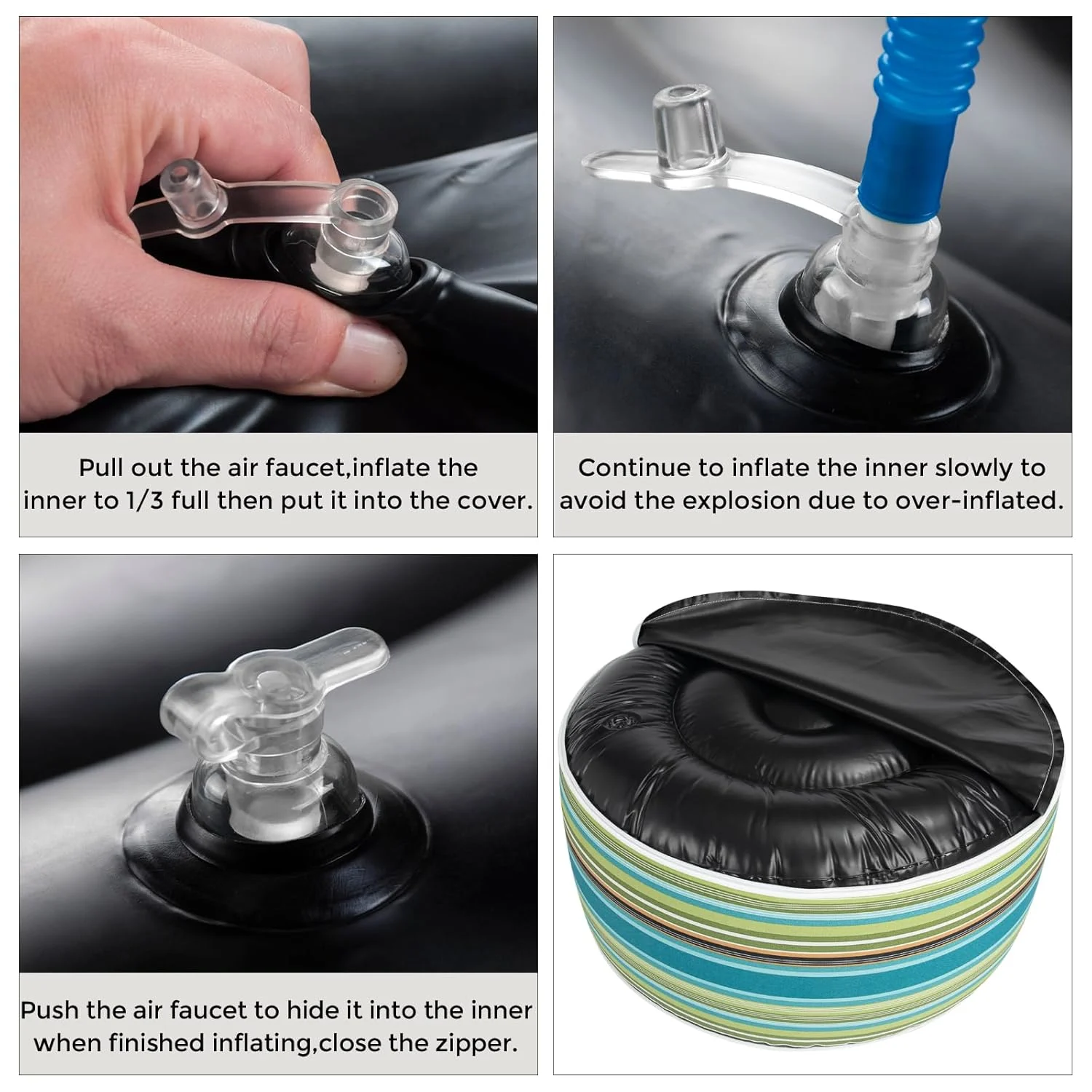 Pull out the air faucet,inflate the inner to 1/3 full then put it into the cover.

Continue to inflate the inner slowly to avoid the explosion due to over-inflated.

Push the air faucet to hide it into the inner when finished inflating,close the zipper.