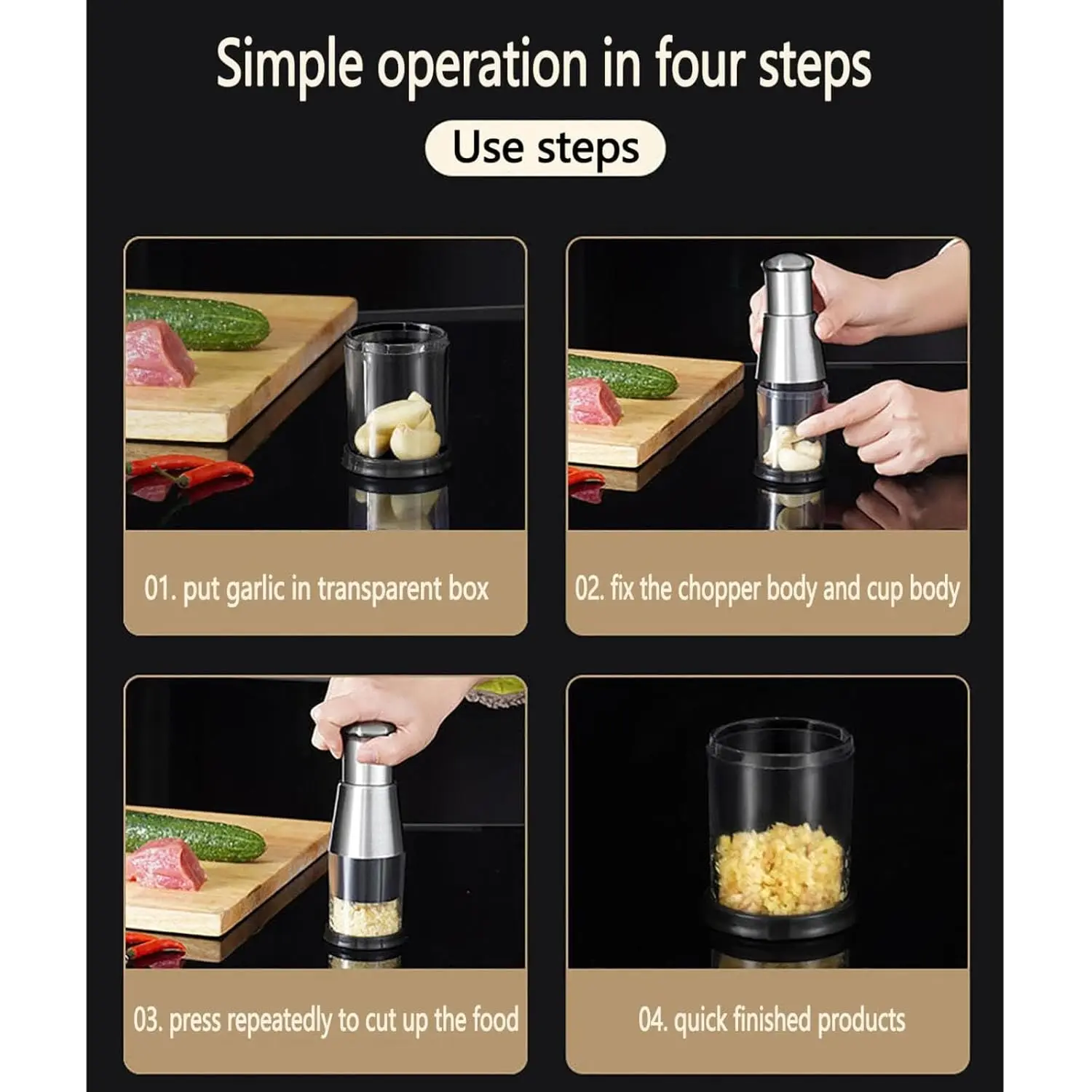 Simple operation in four steps

Use steps

01. put garlic in transparent box

02. fix the chopper body and cup body

03. press repeatedly to cut up the food

04. quick finished products