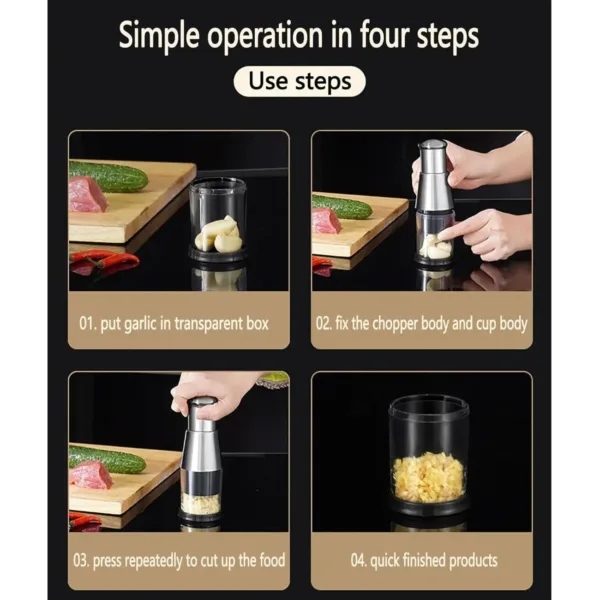 Simple operation in four steps

Use steps

01. put garlic in transparent box

02. fix the chopper body and cup body

03. press repeatedly to cut up the food

04. quick finished products