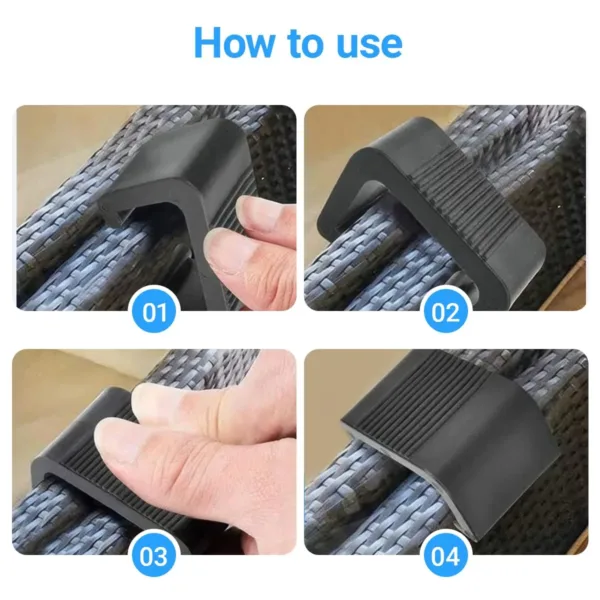 How to use

01

02

03

04