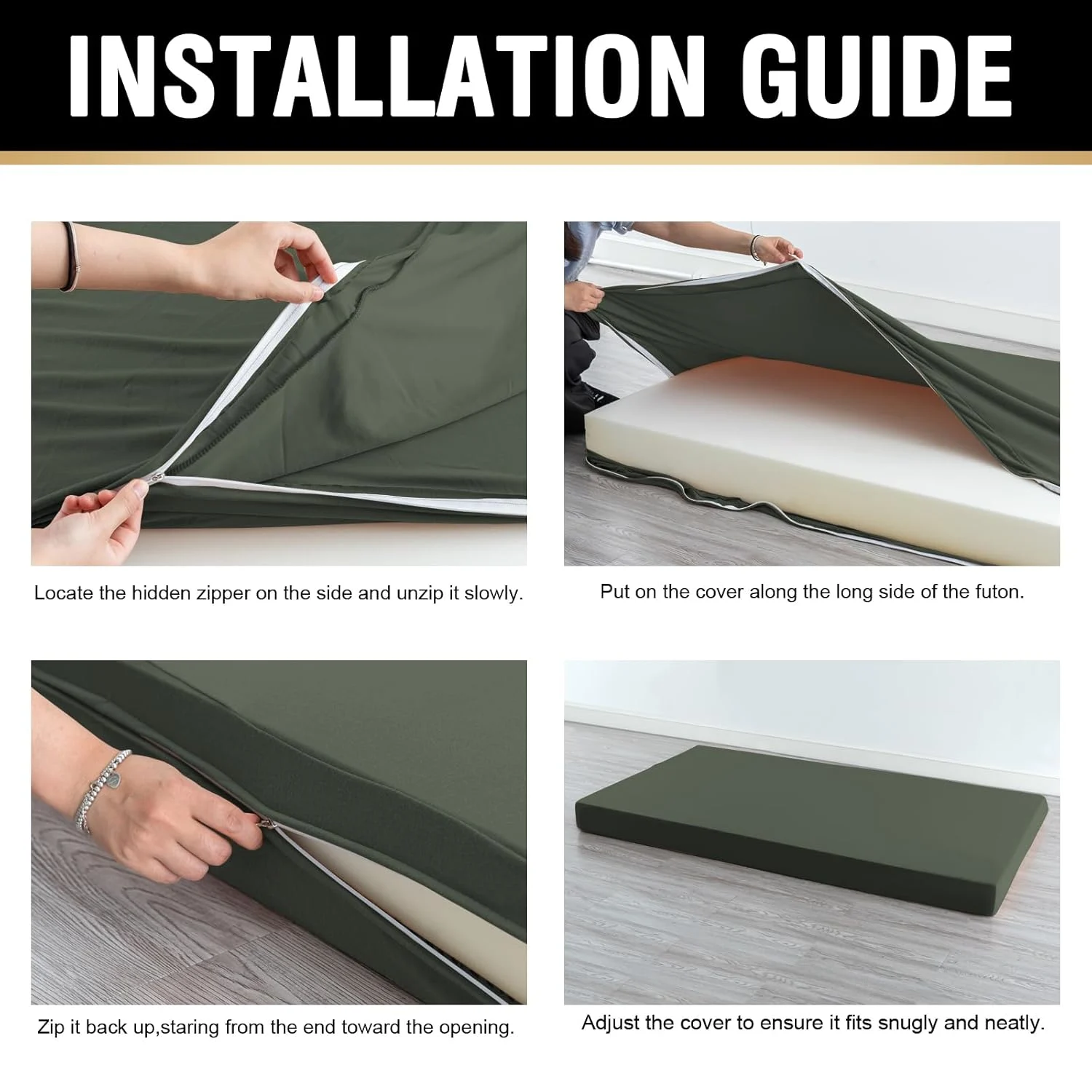 INSTALLATION GUIDE

Locate the hidden zipper on the side and unzip it slowly.

Put on the cover along the long side of the futon.

Zip it back up,staring from the end toward the opening.

Adjust the cover to ensure it fits snugly and neatly.