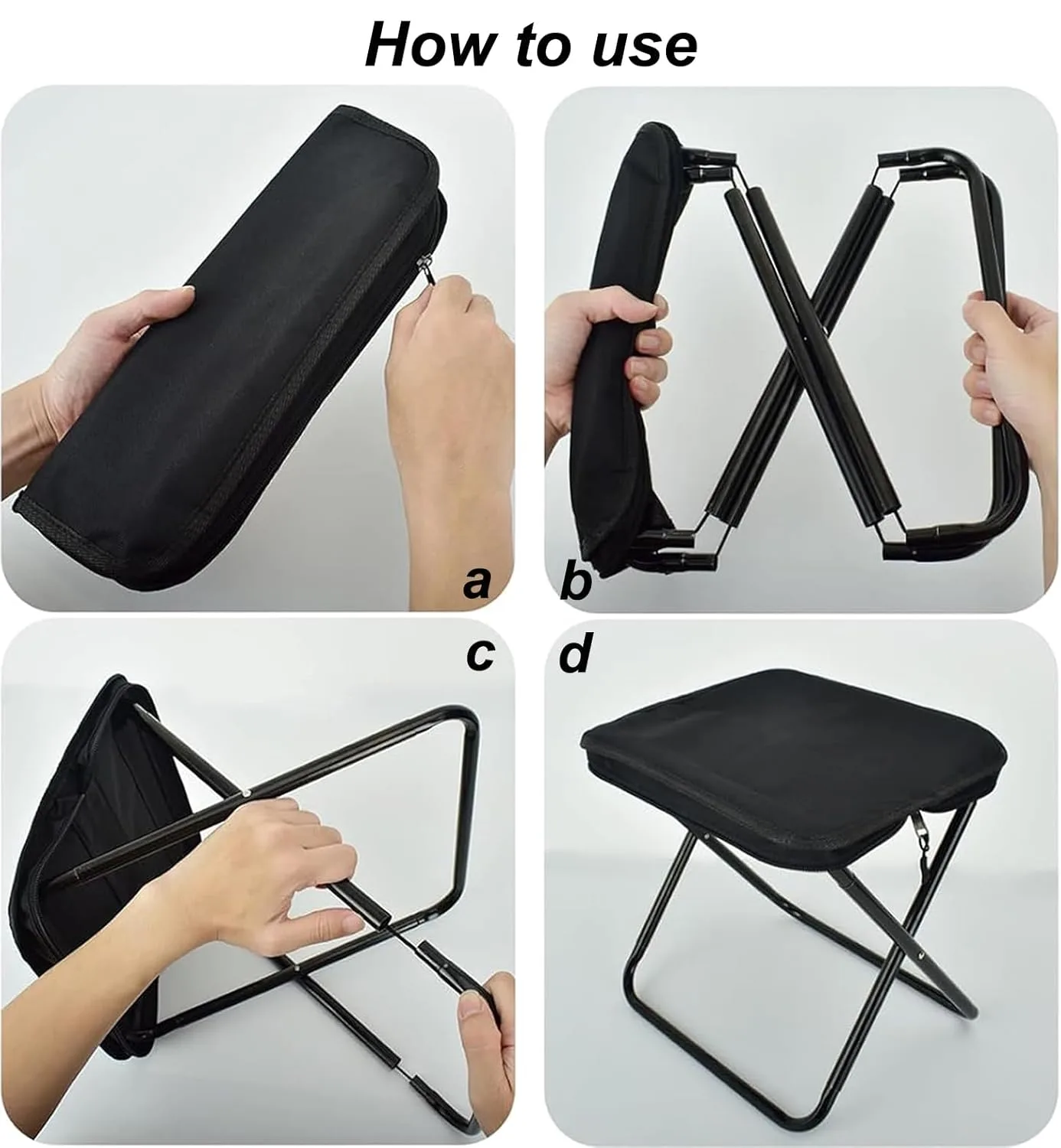 How to use

a

b

c

d