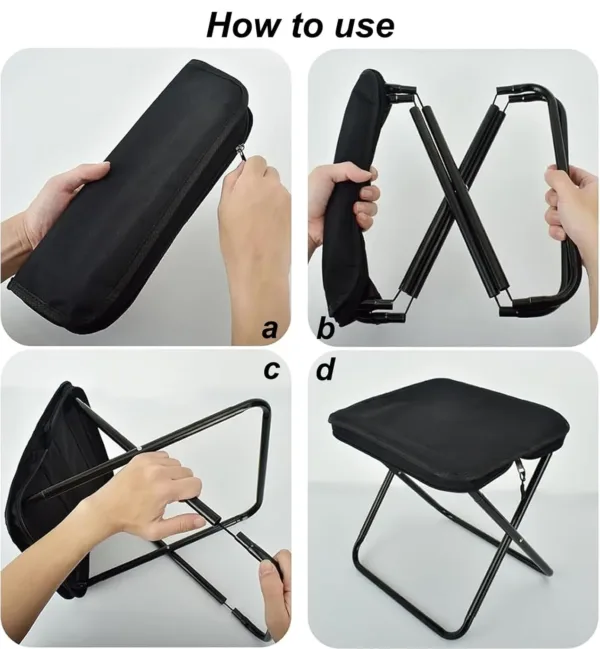 How to use

a

b

c

d