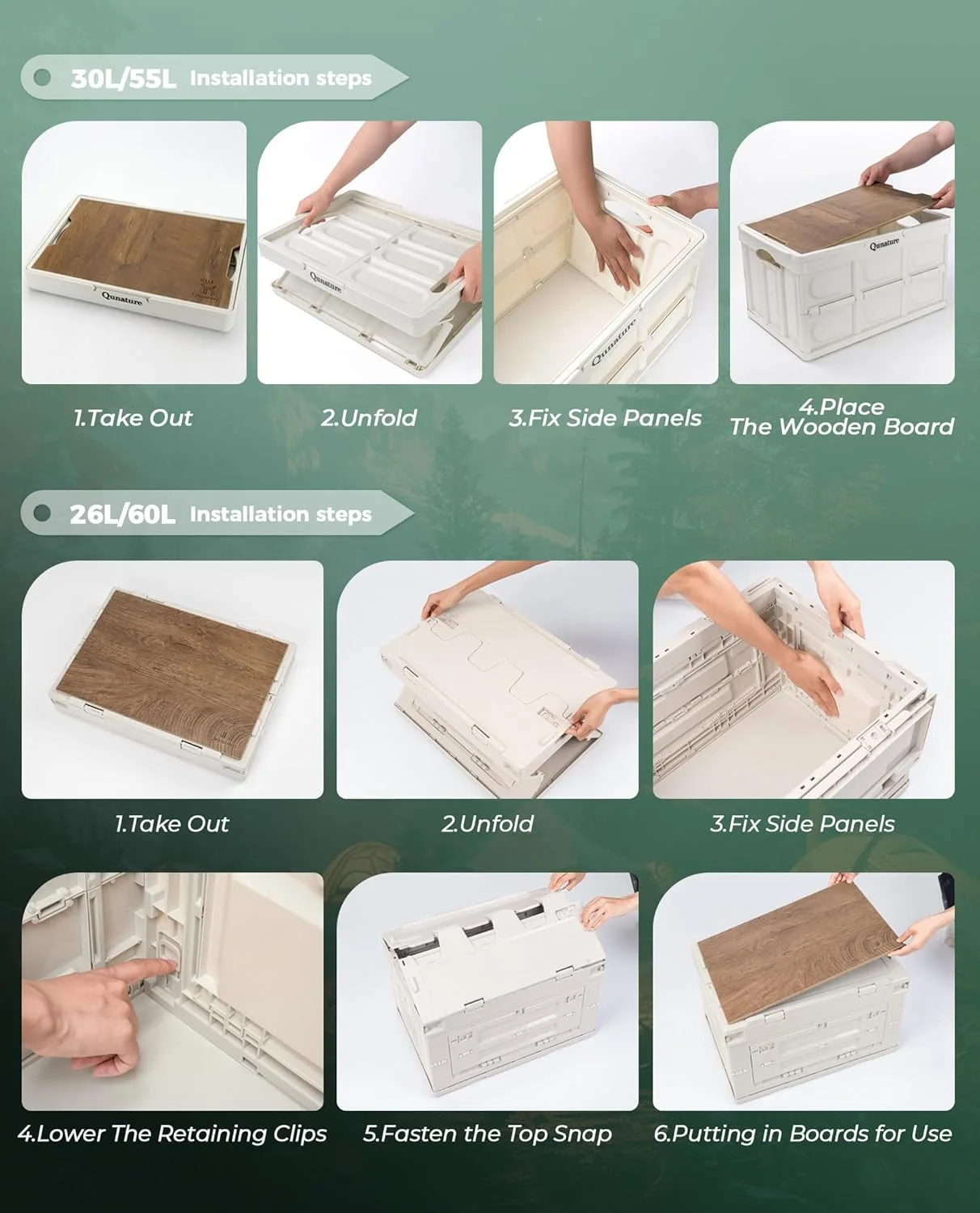 30L/55L Installation steps

Qunature

Qunature

Qunature

Qunature

1.Take Out

2.Unfold

3.Fix Side Panels

4.Place The Wooden Board

26L/60L Installation steps

1.Take Out

2.Unfold

3.Fix Side Panels

4.Lower The Retaining Clips

5.Fasten the Top Snap

6.Putting in Boards for Use