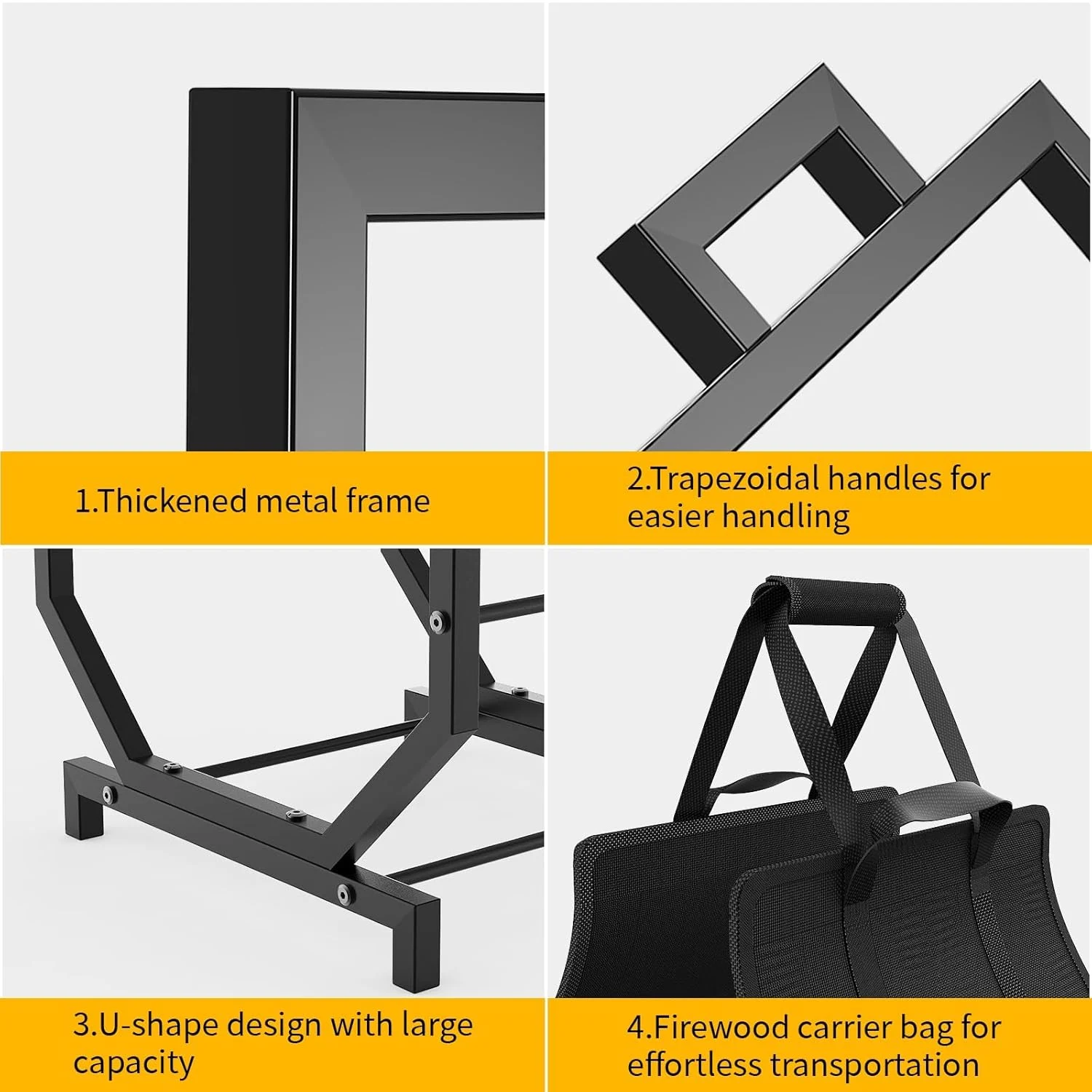 1.Thickened metal frame

2.Trapezoidal handles for easier handling

3.U-shape design with large capacity

4.Firewood carrier bag for effortless transportation