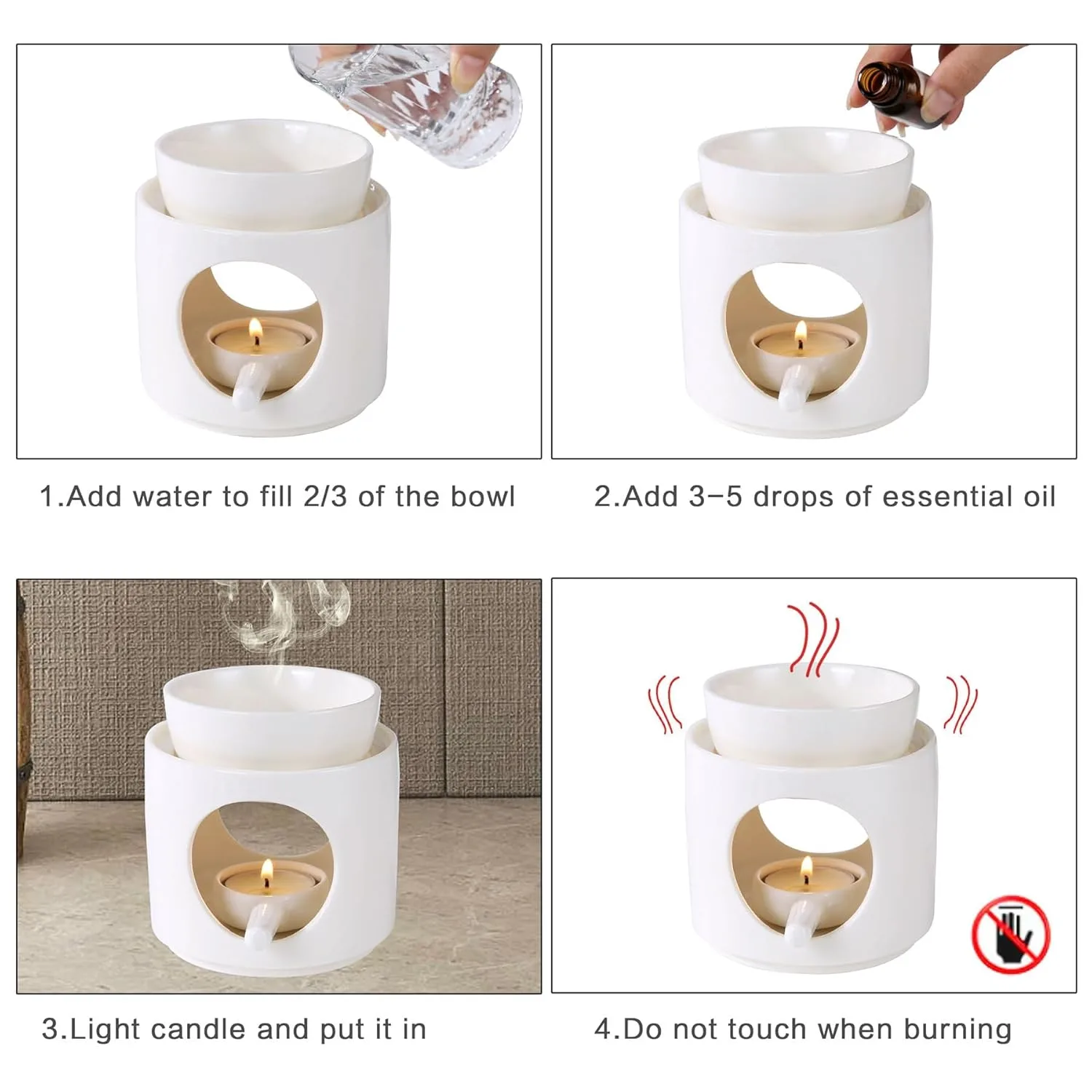 1.Add water to fill 2/3 of the bowl

2.Add 3–5 drops of essential oil

3.Light candle and put it in

4.Do not touch when burning