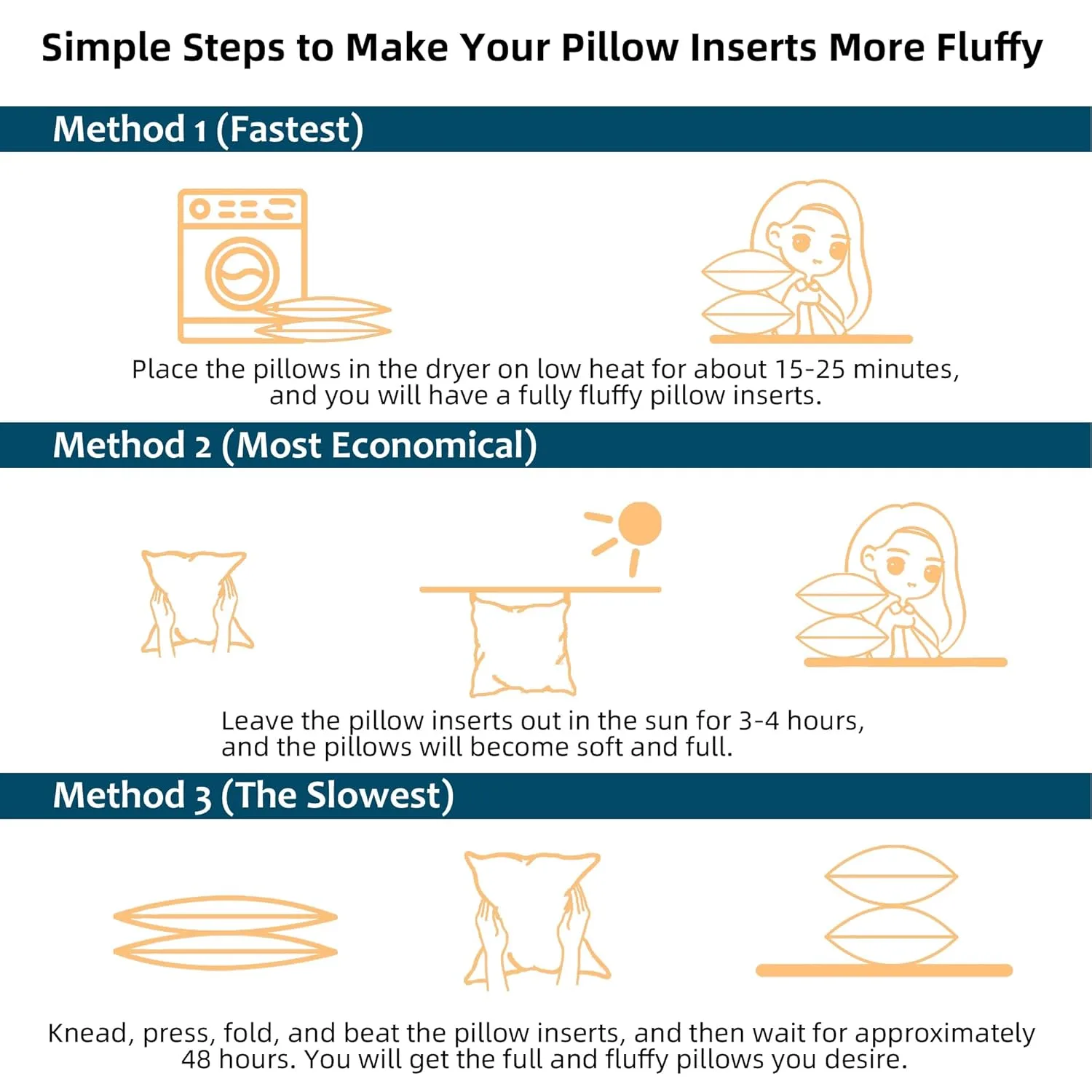 Simple Steps to Make Your Pillow Inserts More Fluffy

Method 1 (Fastest)

Place the pillows in the dryer on low heat for about 15-25 minutes, and you will have a fully fluffy pillow inserts.

Method 2 (Most Economical)

Leave the pillow inserts out in the sun for 3-4 hours, and the pillows will become soft and full.

Method 3 (The Slowest)

Knead, press, fold, and beat the pillow inserts, and then wait for approximately 48 hours. You will get the full and fluffy pillows you desire.