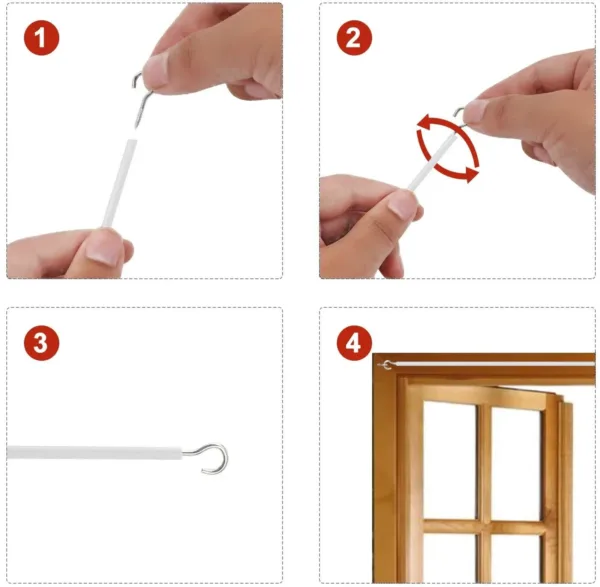 1

2

3

4