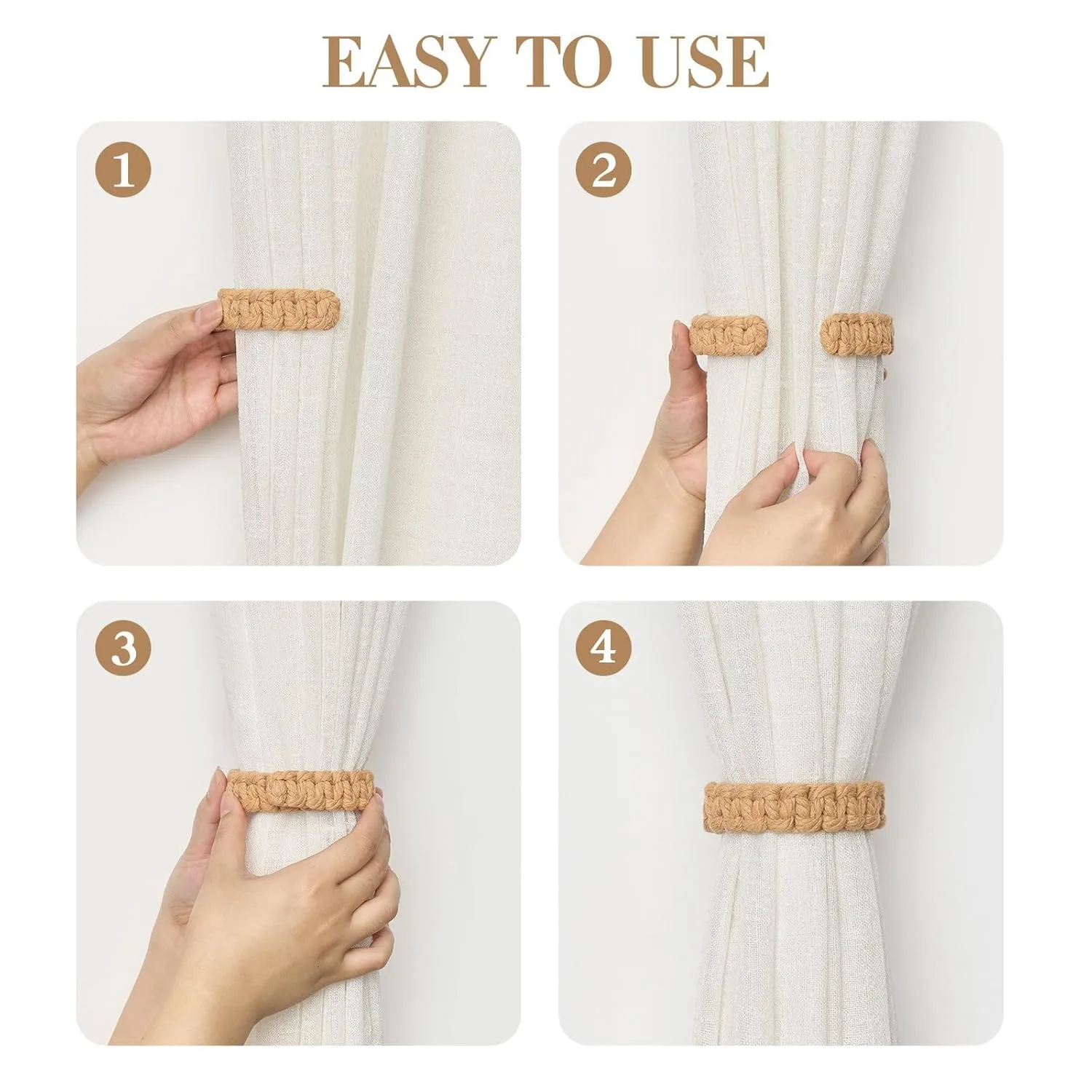 EASY TO USE

1

2

3

4