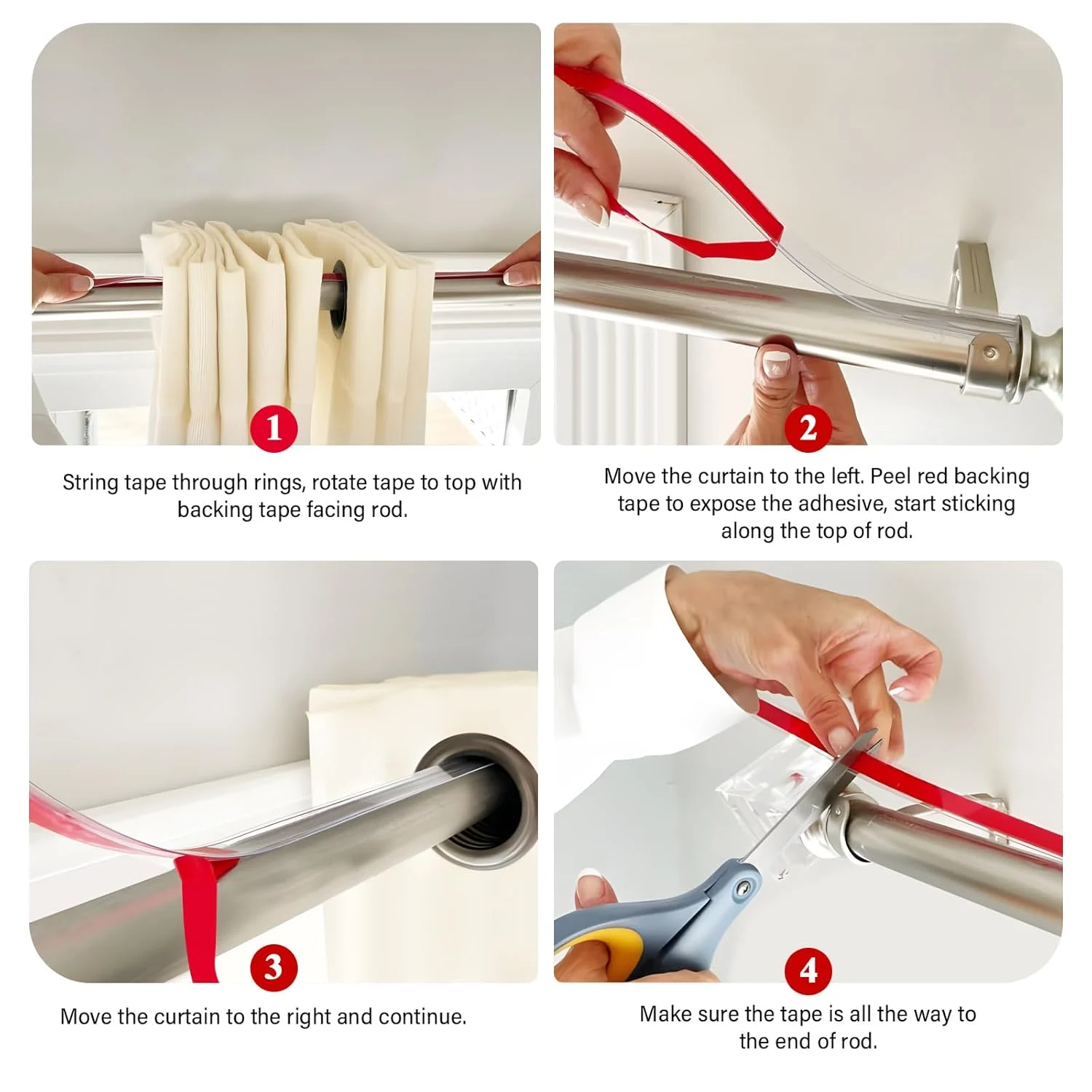 1

String tape through rings, rotate tape to top with backing tape facing rod.

2

Move the curtain to the left. Peel red backing tape to expose the adhesive, start sticking along the top of rod.

3

Move the curtain to the right and continue.

4

Make sure the tape is all the way to the end of rod.