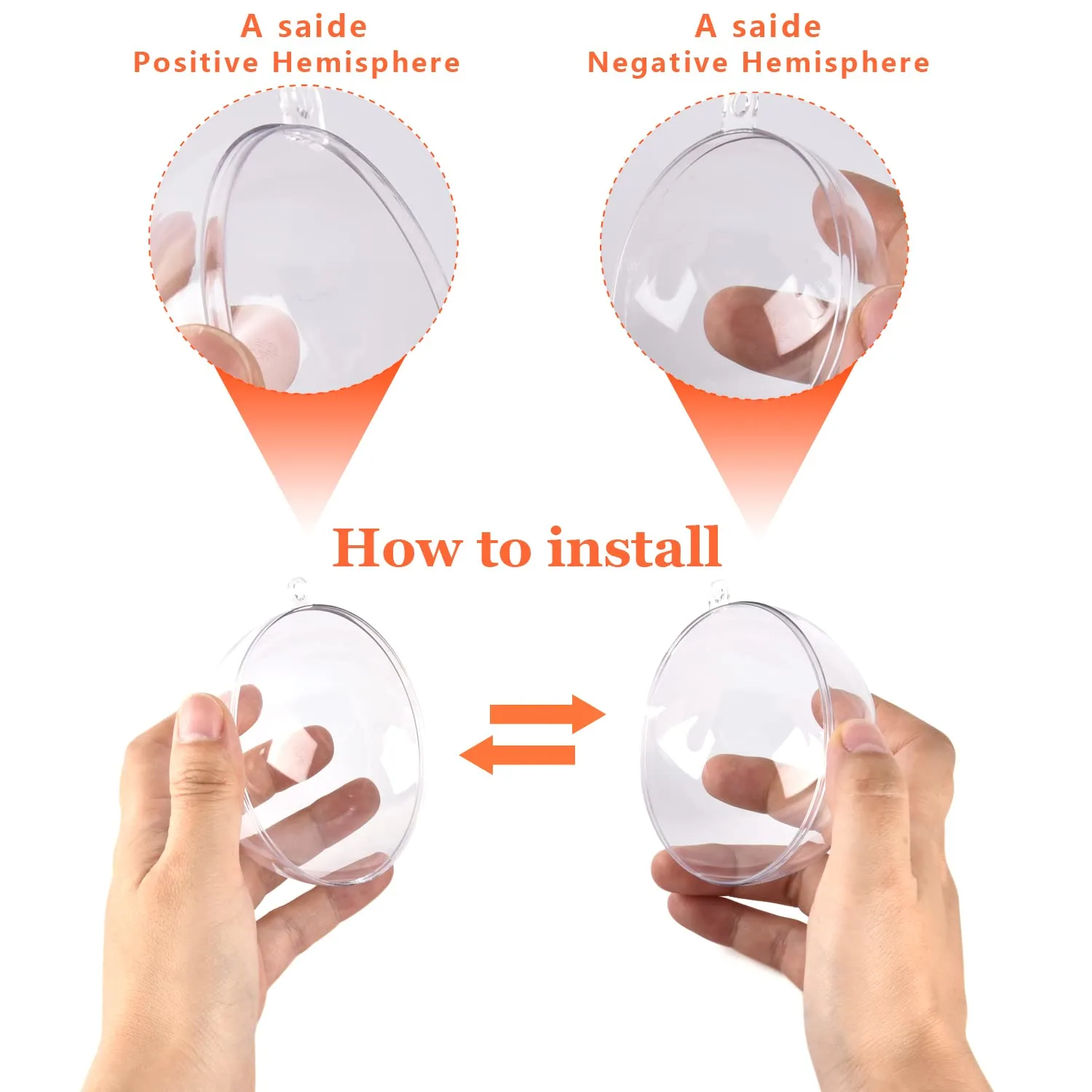 A saide
Positive Hemisphere

A saide
Negative Hemisphere

How to install