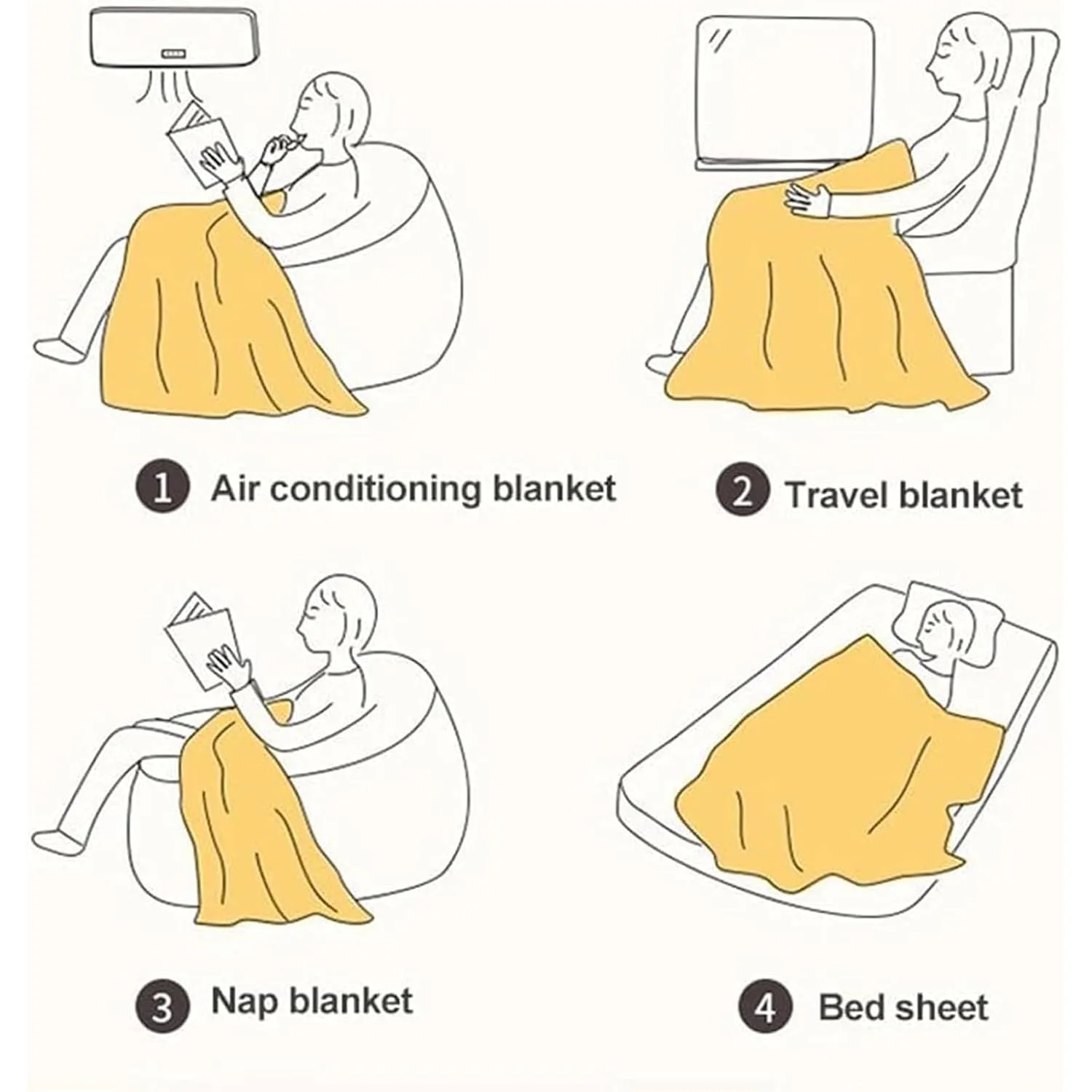 1 Air conditioning blanket

2 Travel blanket

3 Nap blanket

4 Bed sheet