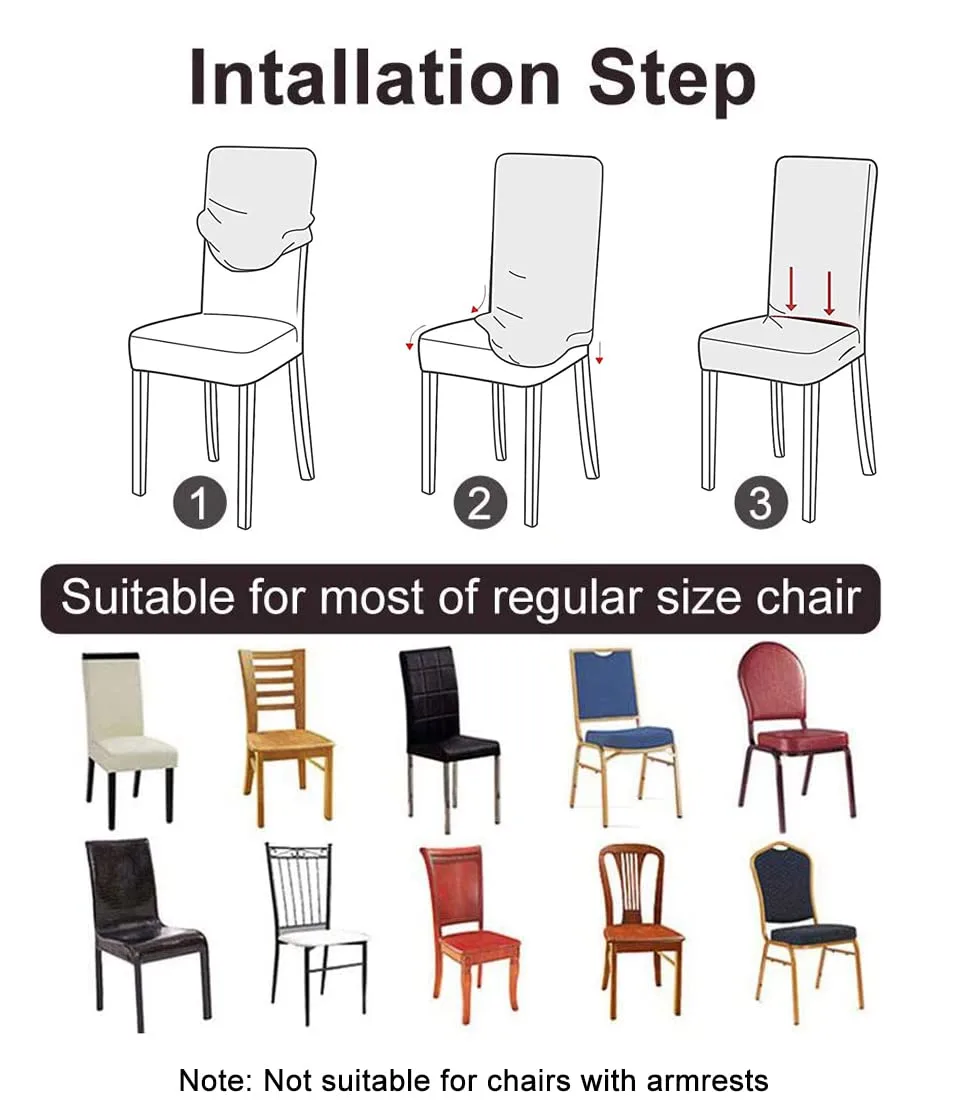 Intallation Step

1

2

3

Suitable for most of regular size chair

Note: Not suitable for chairs with armrests