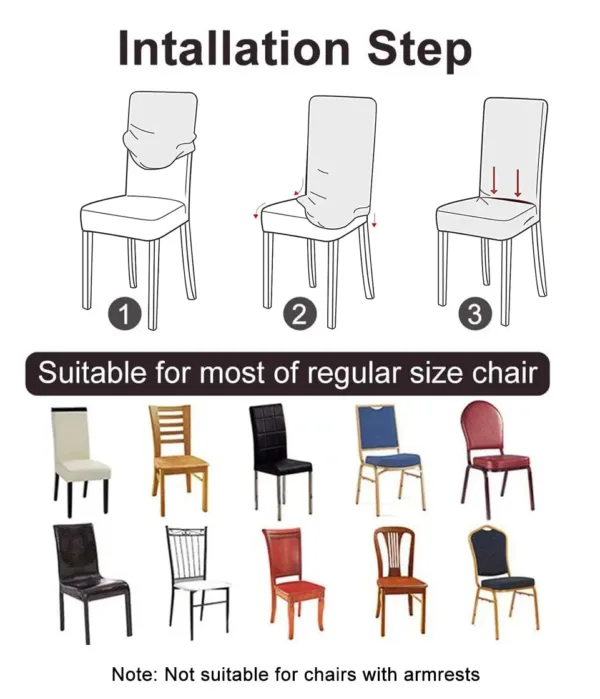 Intallation Step

1

2

3

Suitable for most of regular size chair

Note: Not suitable for chairs with armrests