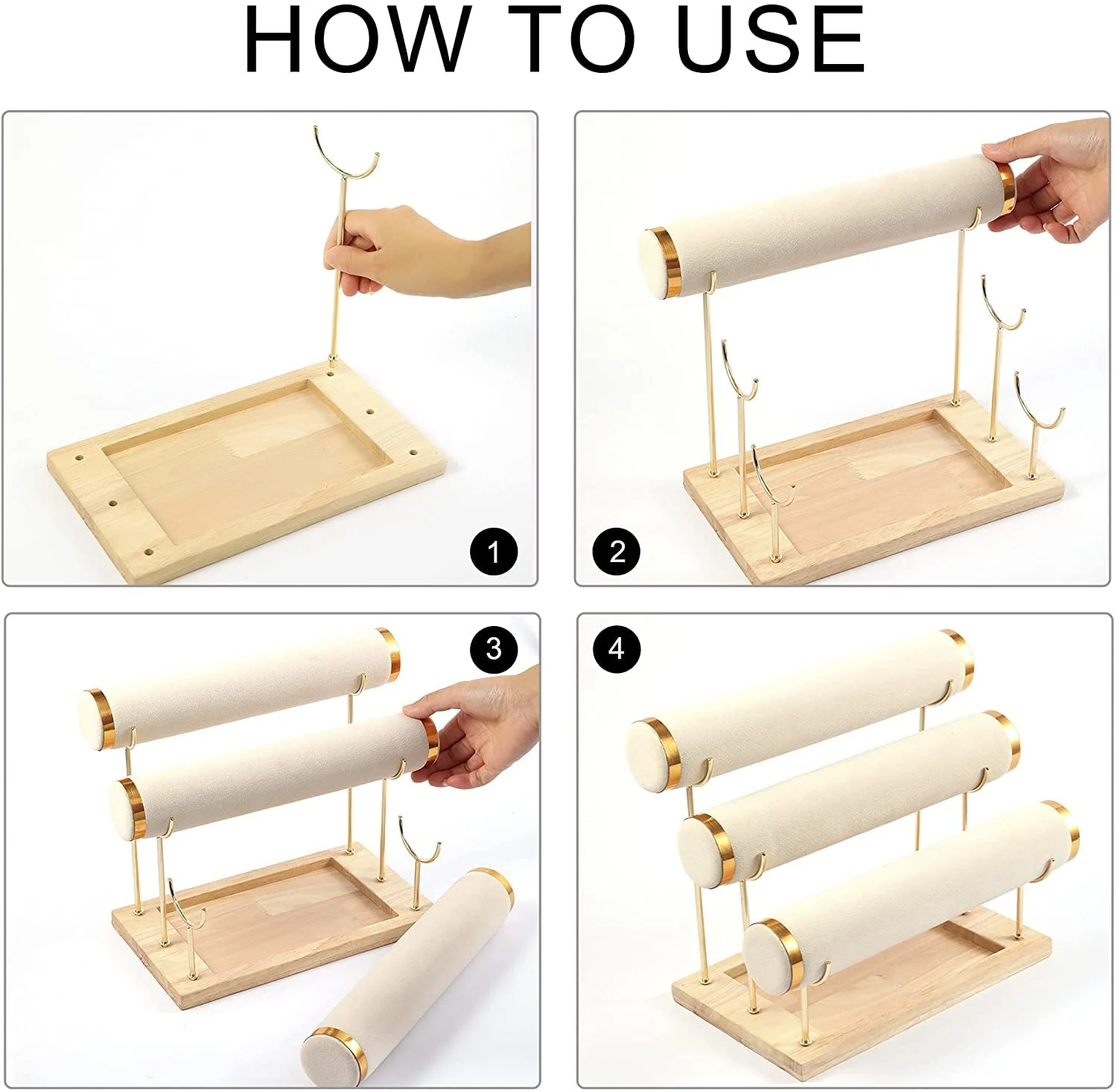 HOW TO USE

1

2

3

4