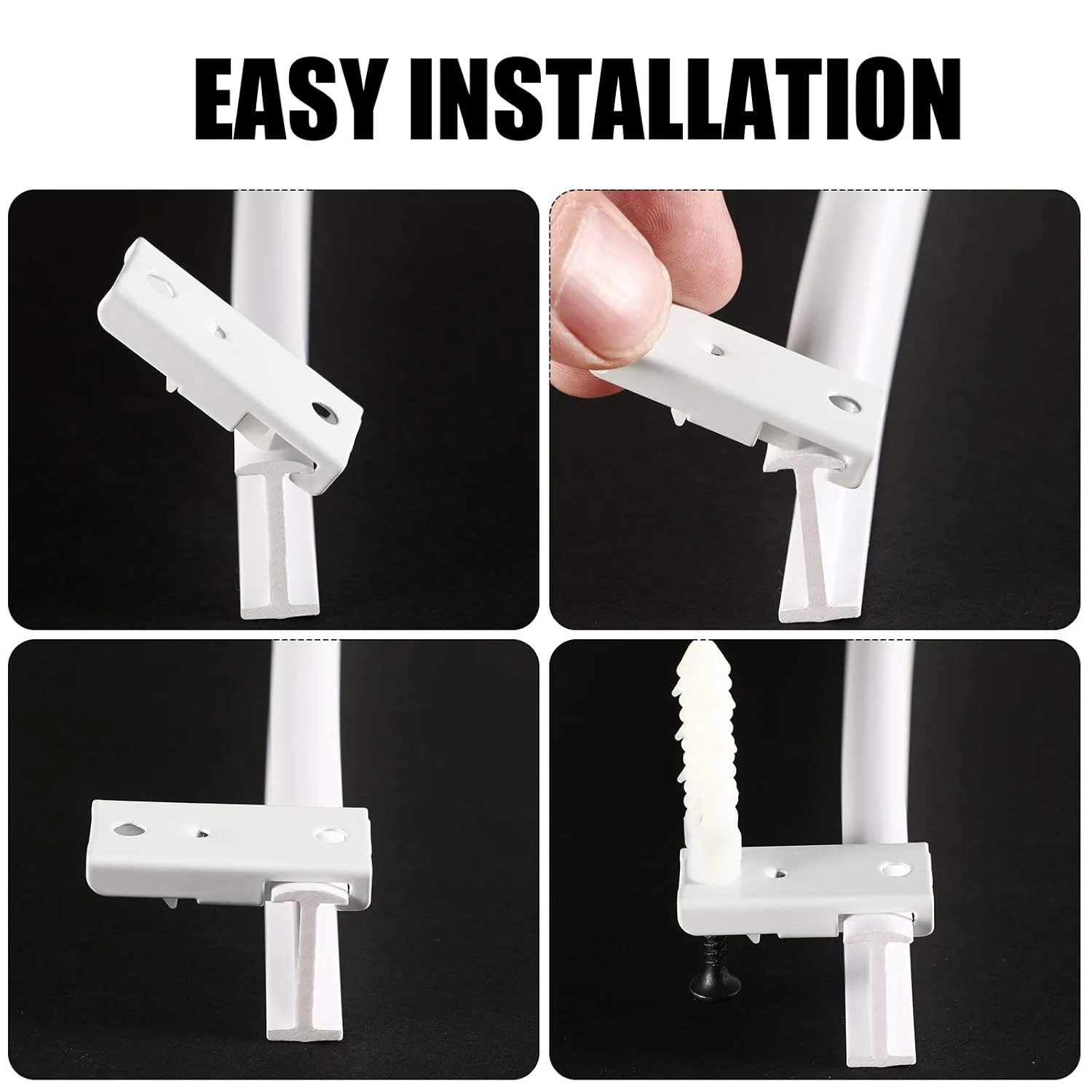 EASY INSTALLATION