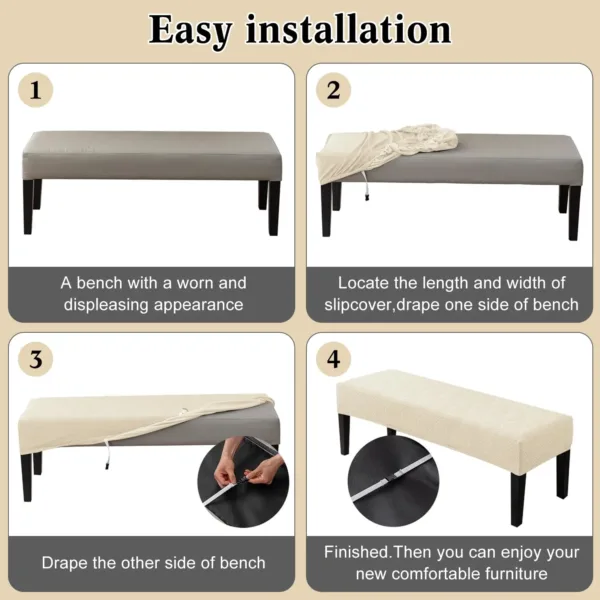 Easy installation

1

A bench with a worn and displeasing appearance

2

Locate the length and width of slipcover,drape one side of bench

3

Drape the other side of bench

4

Finished.Then you can enjoy your new comfortable furniture