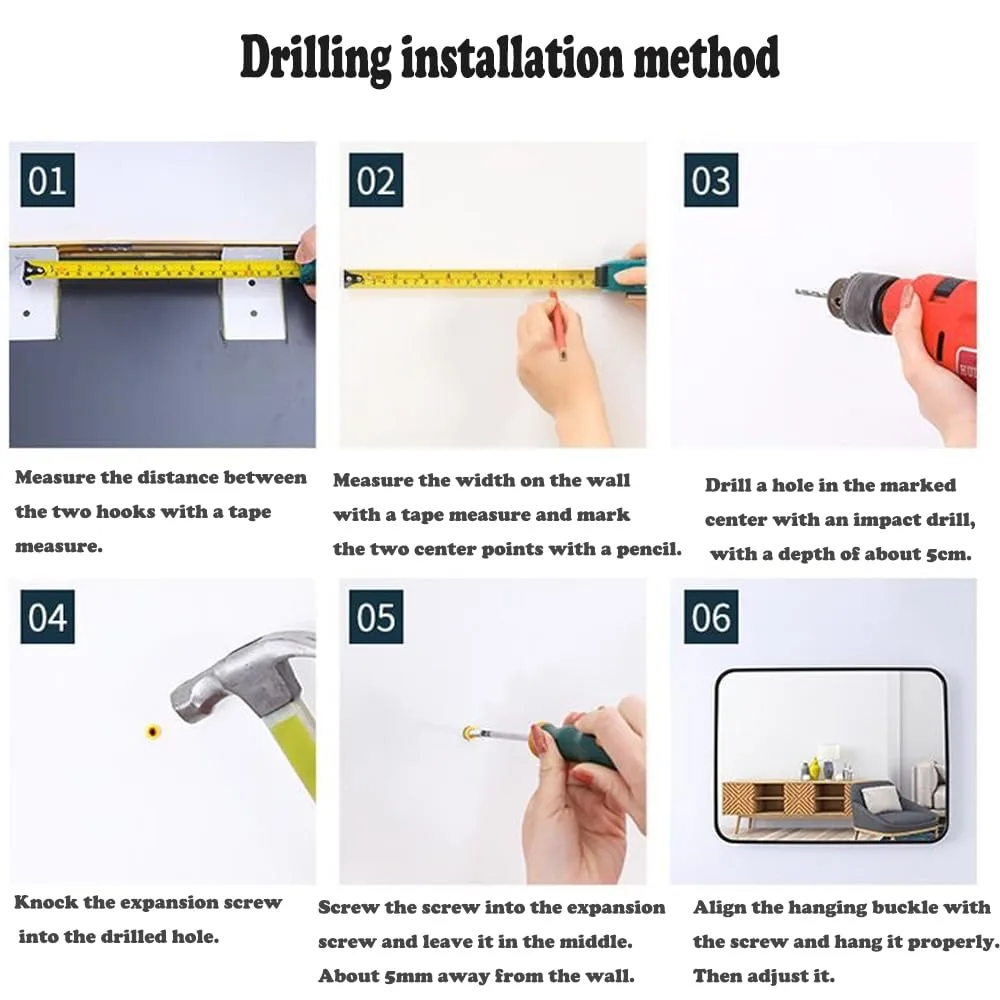 Drilling installation method

01

Measure the distance between the two hooks with a tape measure.

02

Measure the width on the wall with a tape measure and mark the two center points with a pencil.

03

Drill a hole in the marked center with an impact drill, with a depth of about 5cm.

04

Knock the expansion screw into the drilled hole.

05

Screw the screw into the expansion screw and leave it in the middle. About 5mm away from the wall.

06

Align the hanging buckle with the screw and hang it properly. Then adjust it.