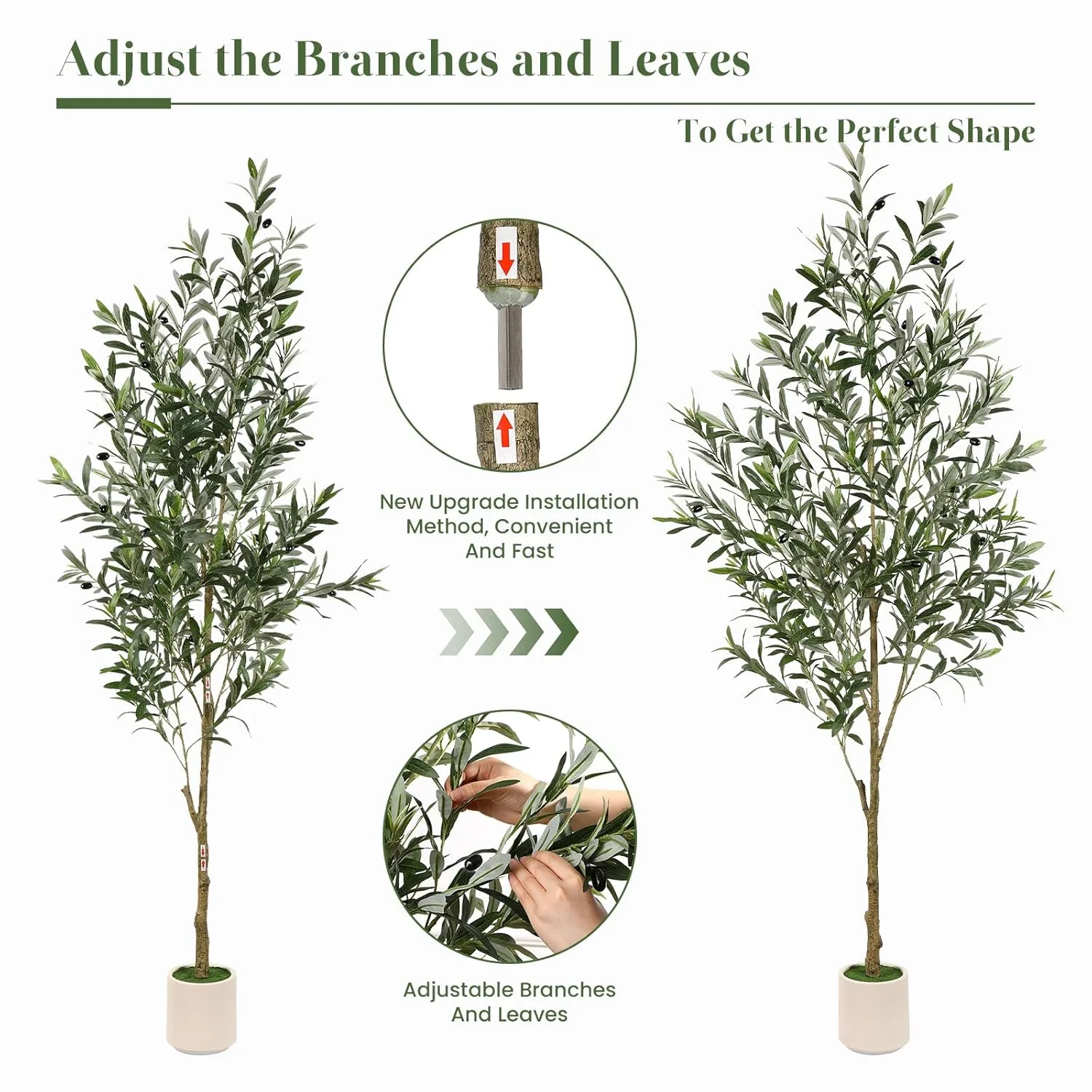 Adjust the Branches and Leaves

To Get the Perfect Shape

New Upgrade Installation Method, Convenient And Fast

Adjustable Branches And Leaves