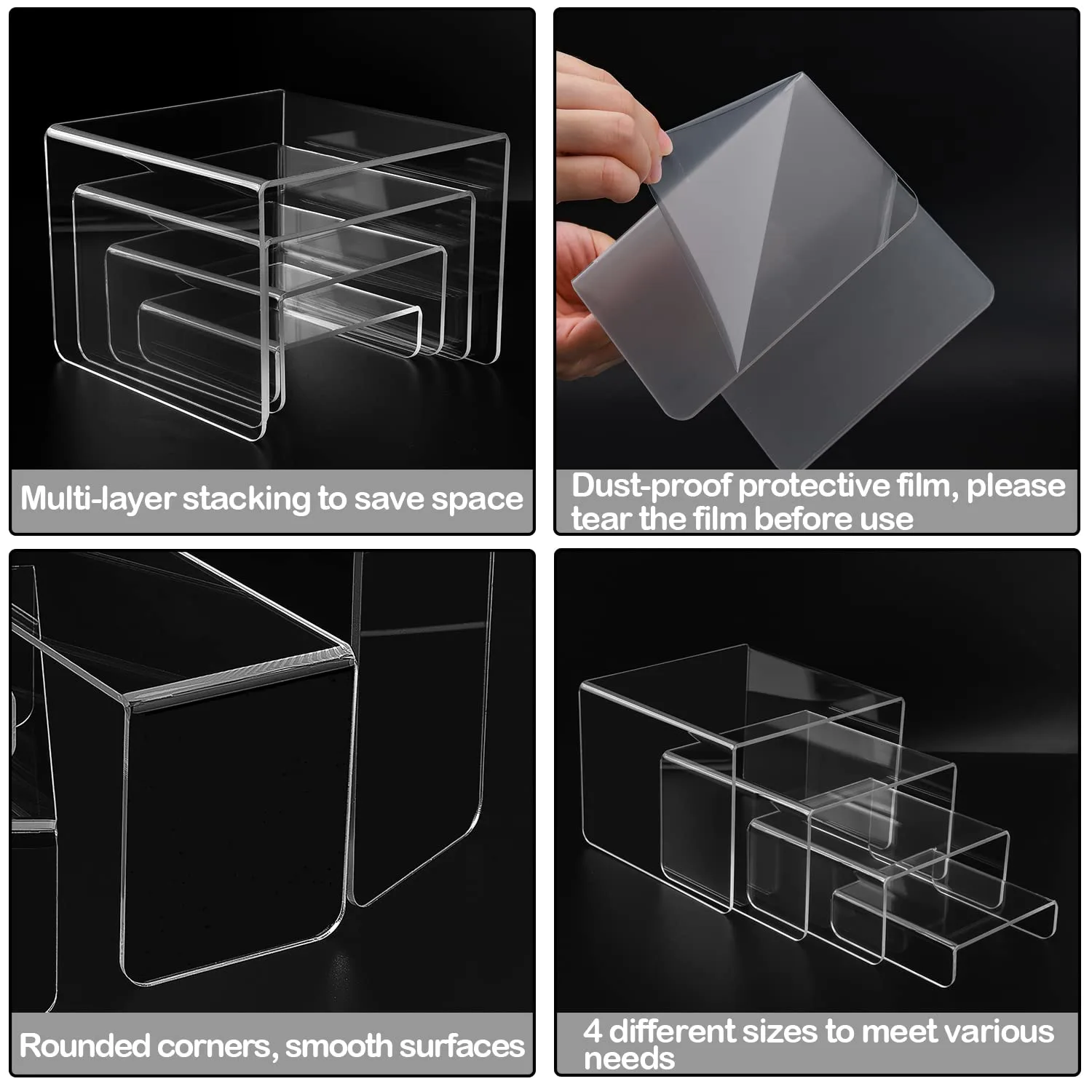 Multi-layer stacking to save space

Dust-proof protective film, please tear the film before use

Rounded corners, smooth surfaces

4 different sizes to meet various needs