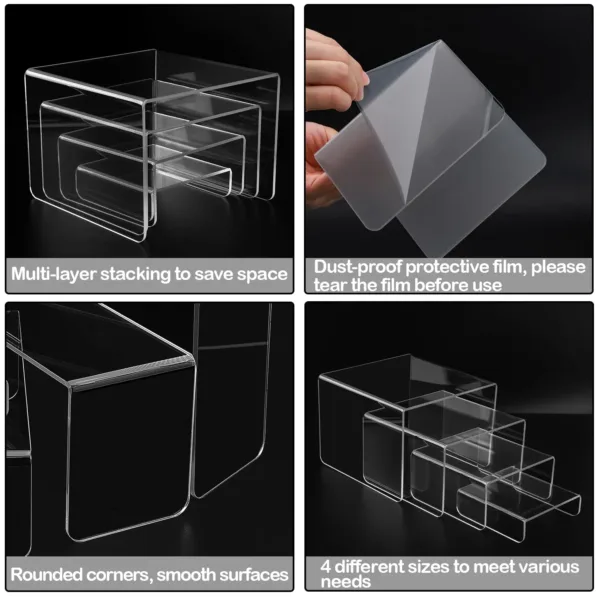 Multi-layer stacking to save space

Dust-proof protective film, please tear the film before use

Rounded corners, smooth surfaces

4 different sizes to meet various needs