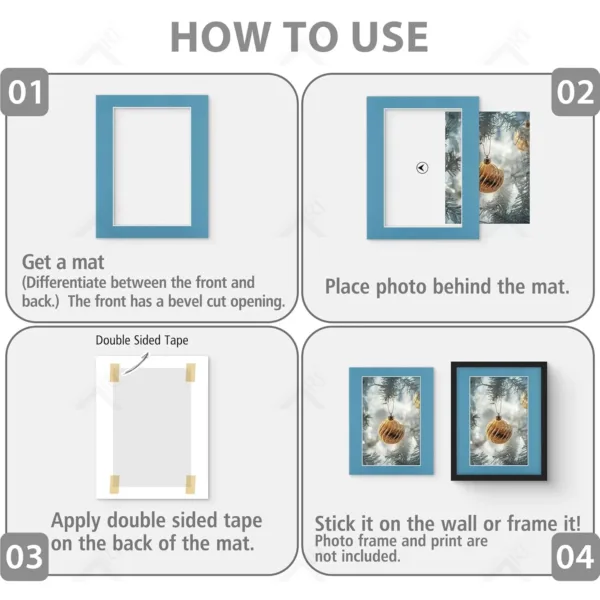 HOW TO USE

01

Get a mat
(Differentiate between the front and back.) The front has a bevel cut opening.

02

Place photo behind the mat.

Double Sided Tape

Apply double sided tape on the back of the mat.

03

Stick it on the wall or frame it!
Photo frame and print are not included.

04