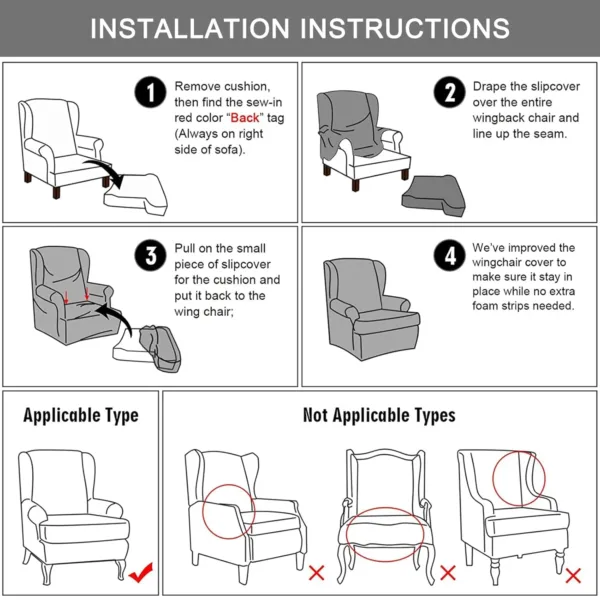 INSTALLATION INSTRUCTIONS

1 Remove cushion, then find the sew-in red color "Back" tag (Always on right side of sofa).

2 Drape the slipcover over the entire wingback chair and line up the seam.

3 Pull on the small piece of slipcover for the cushion and put it back to the wing chair;

4 We've improved the wingchair cover to make sure it stay in place while no extra foam strips needed.

Applicable Type

Not Applicable Types