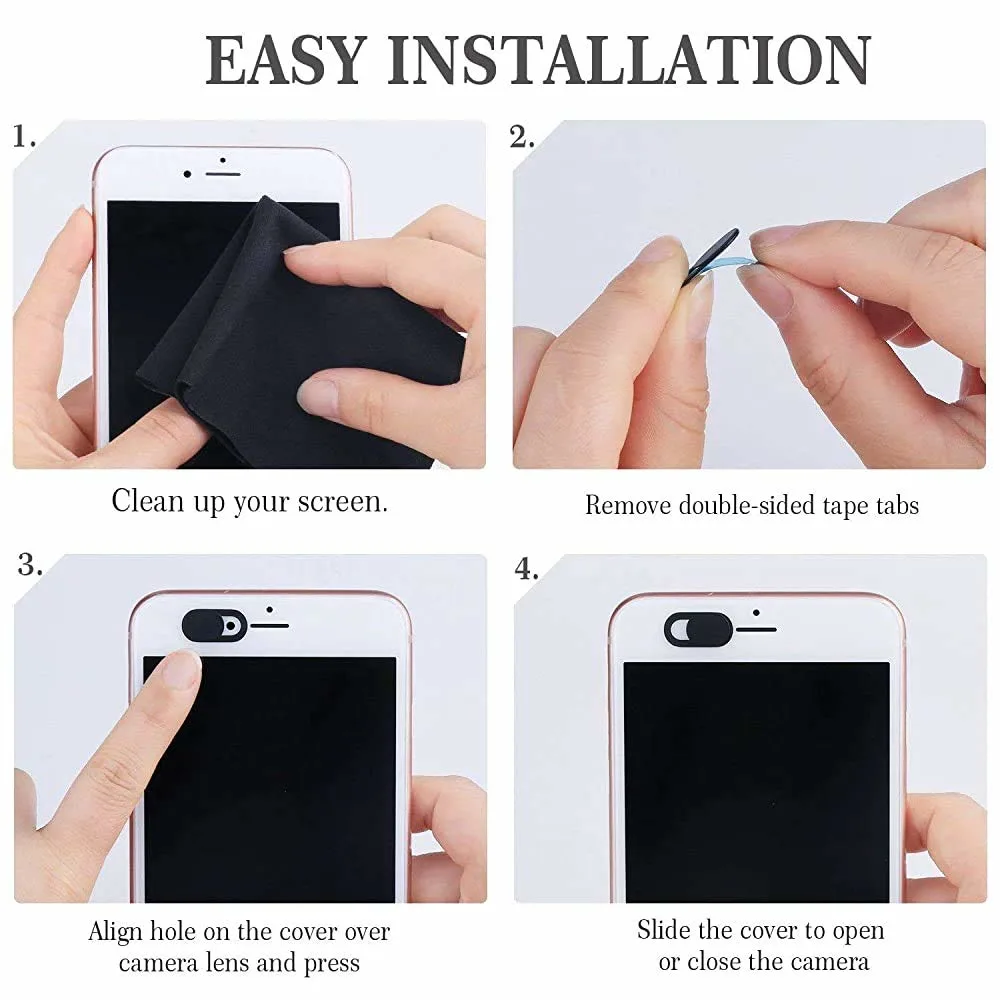 EASY INSTALLATION

1.

Clean up your screen.

2.

Remove double-sided tape tabs

3.

Align hole on the cover over camera lens and press

4.

Slide the cover to open or close the camera