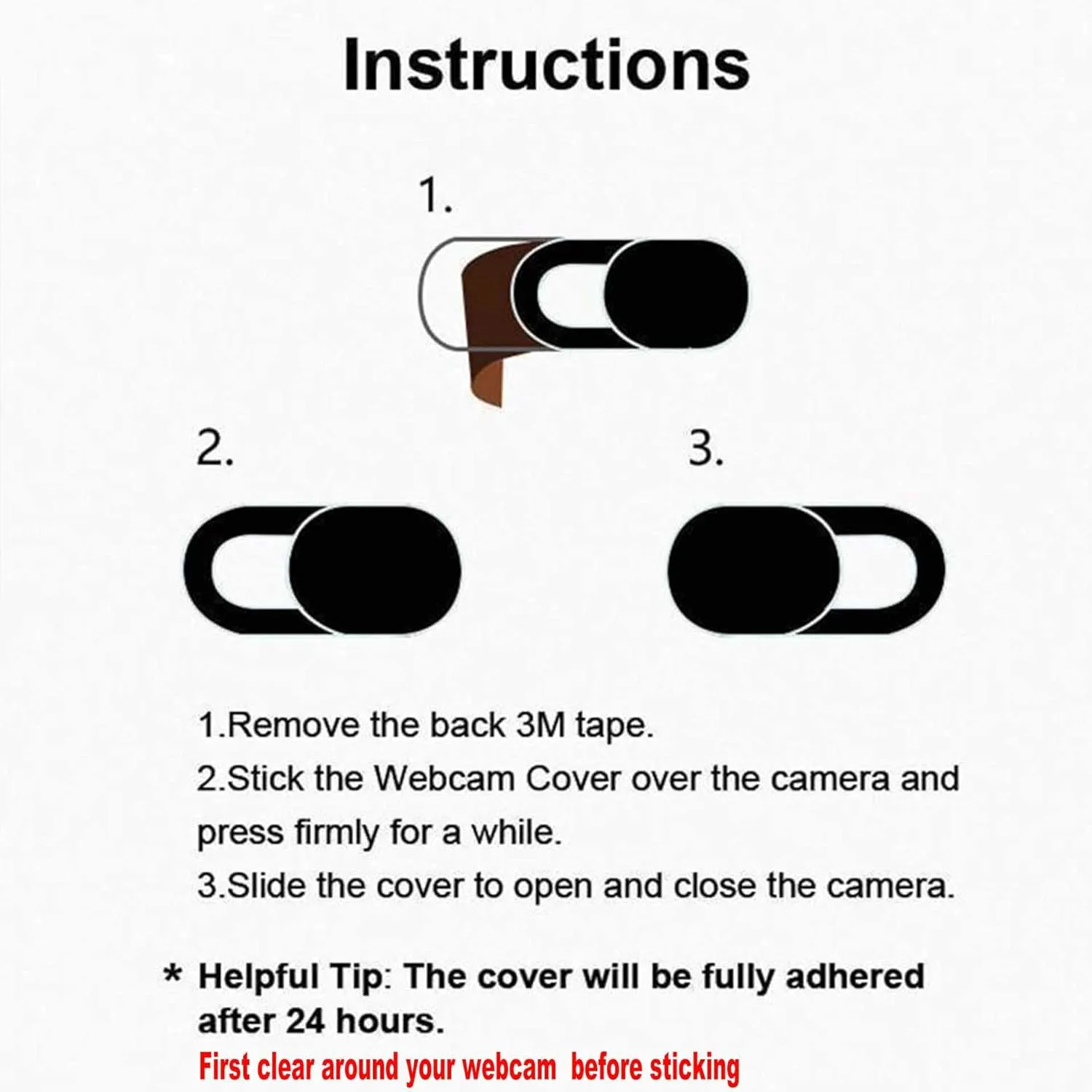 Instructions

1.

2.

3.

1.Remove the back 3M tape.
2.Stick the Webcam Cover over the camera and press firmly for a while.
3.Slide the cover to open and close the camera.

* Helpful Tip: The cover will be fully adhered after 24 hours.
First clear around your webcam before sticking