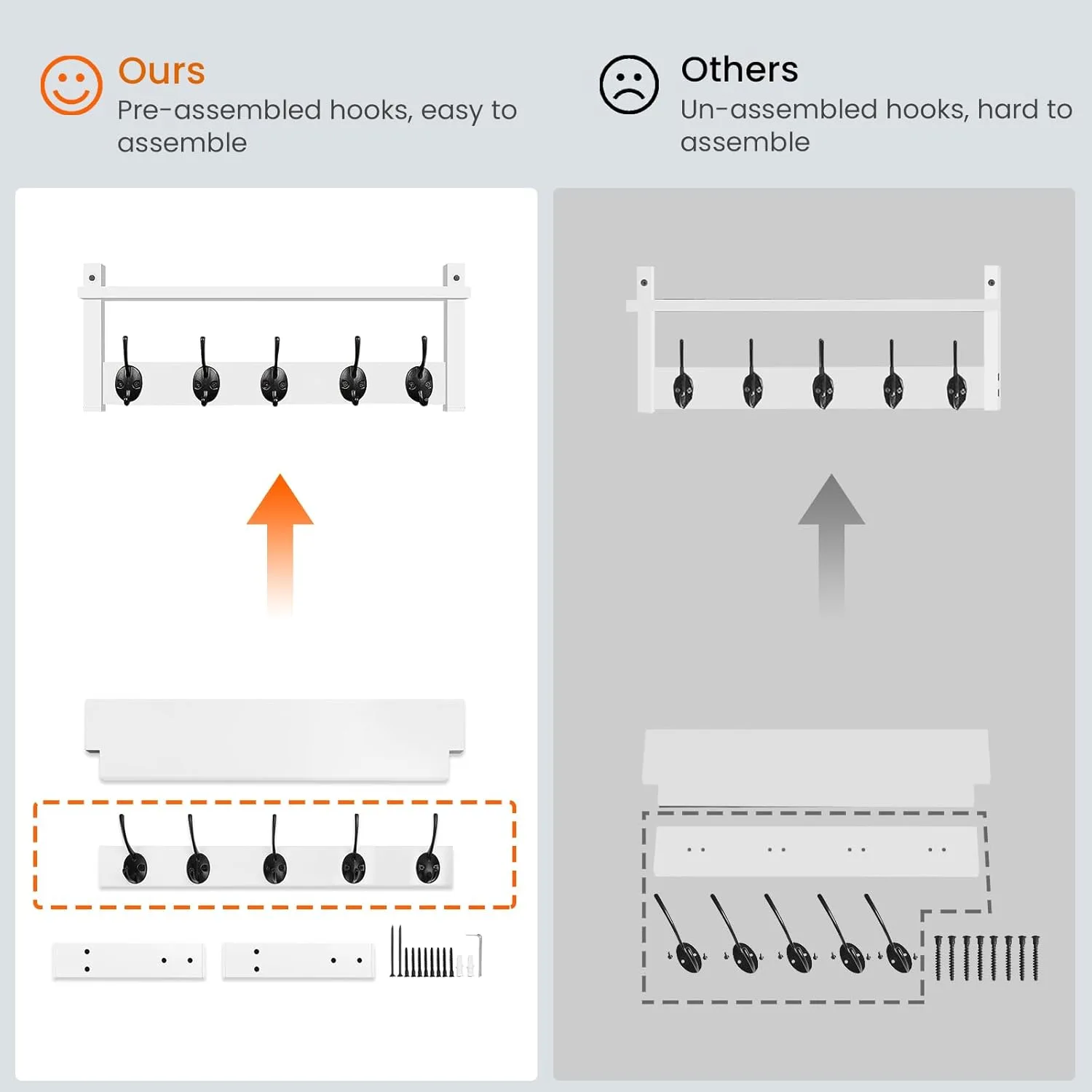 Ours
Pre-assembled hooks, easy to assemble

Others
Un-assembled hooks, hard to assemble